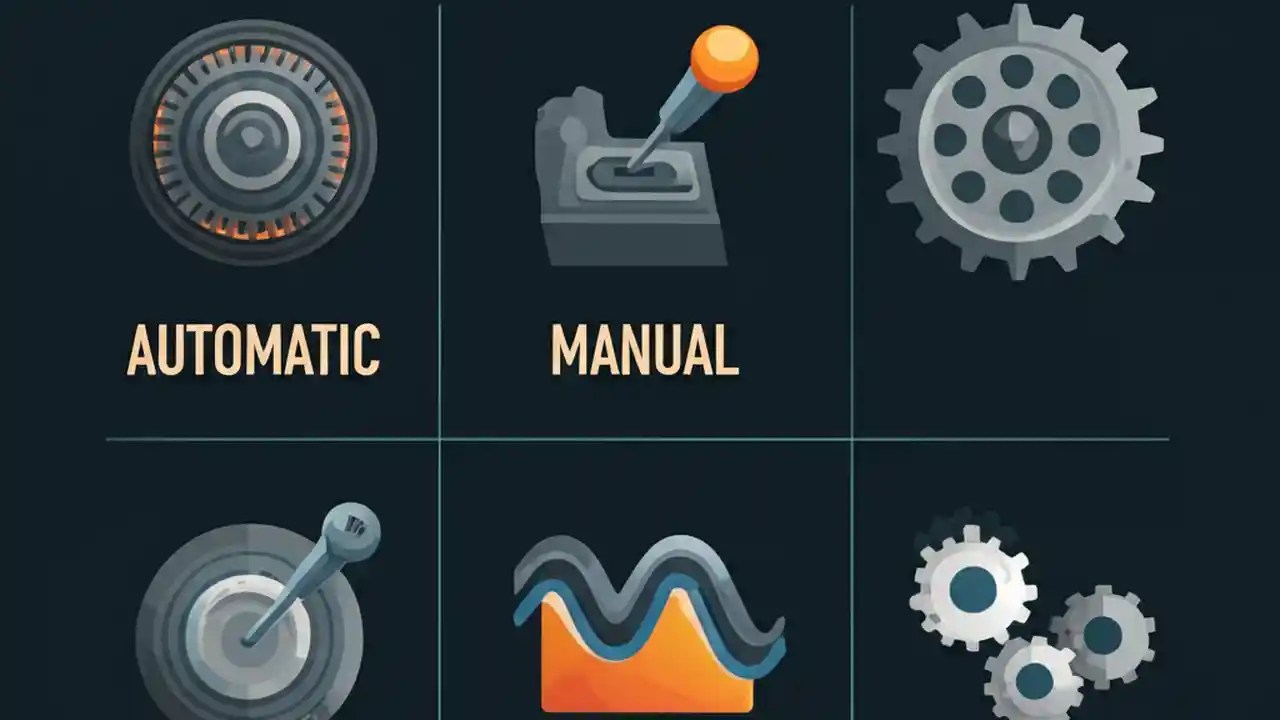 AUTOMATIC

MANUAL