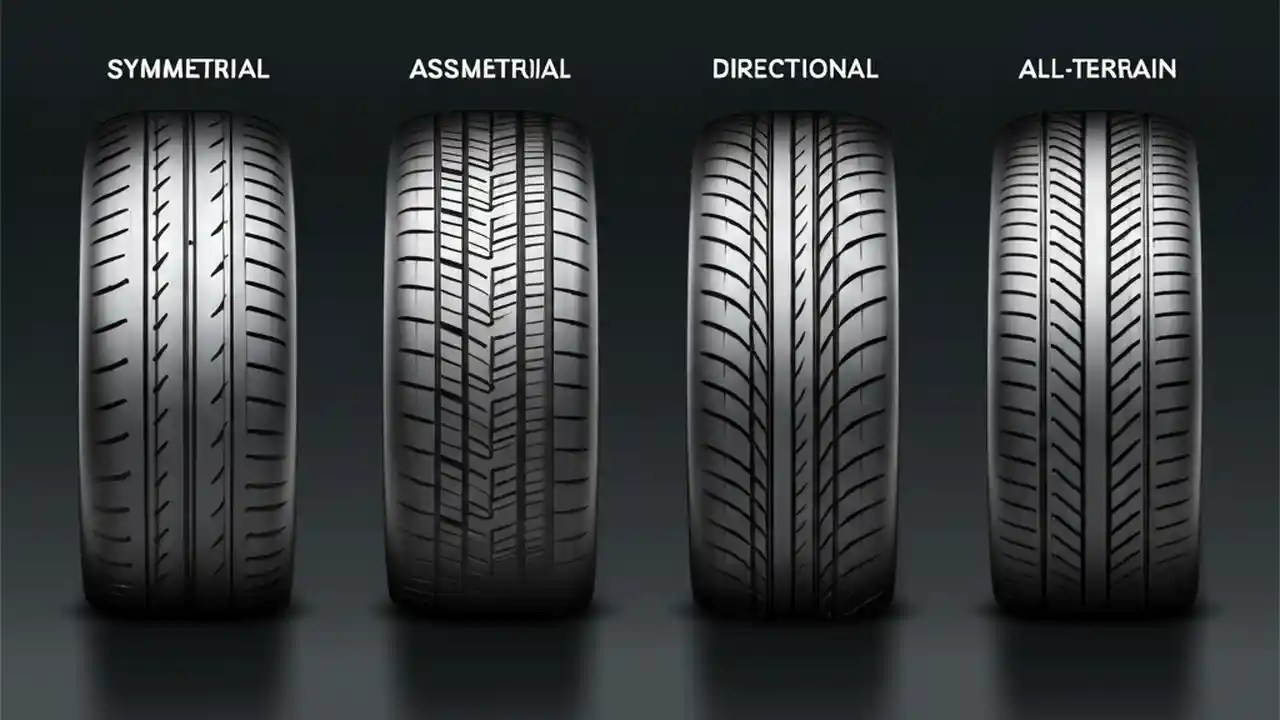 SYMMETRIAL

ASSMETRIIAL

DIRECTIONAL

ALL-TERRAIN