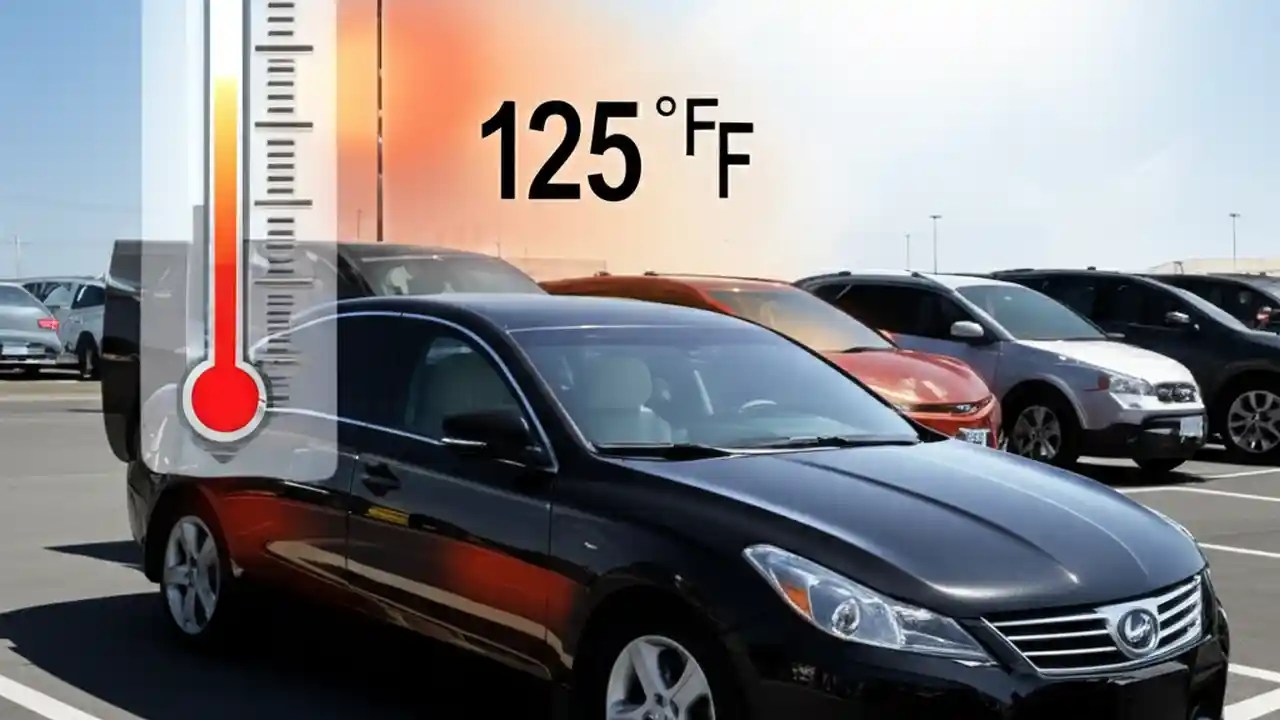 125 °FF