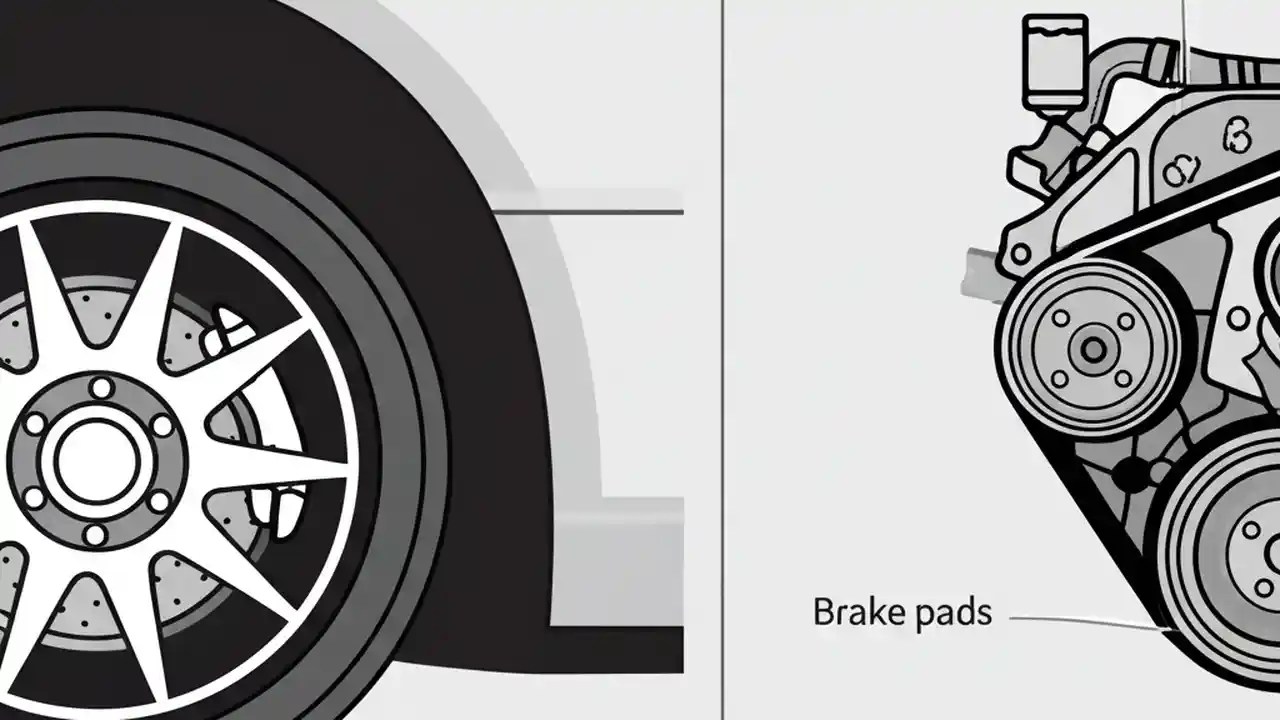 Brake pads