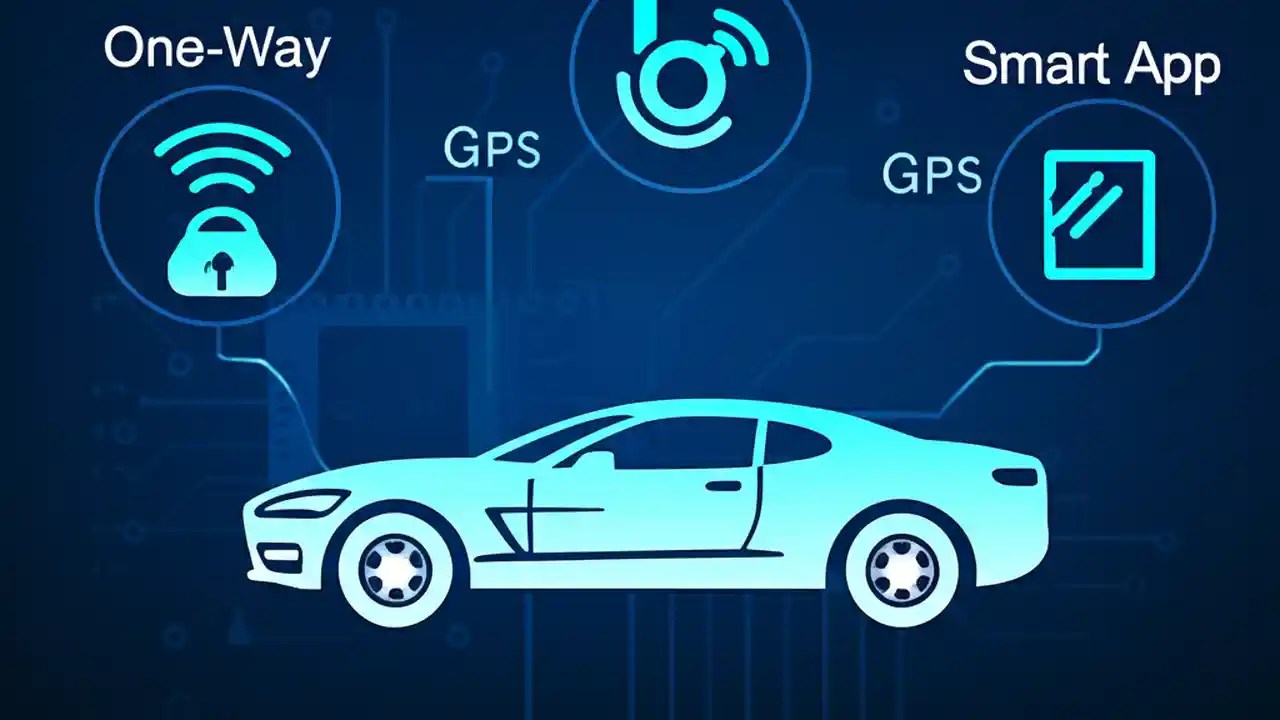 One-Way

GPS

Smart App

GPS