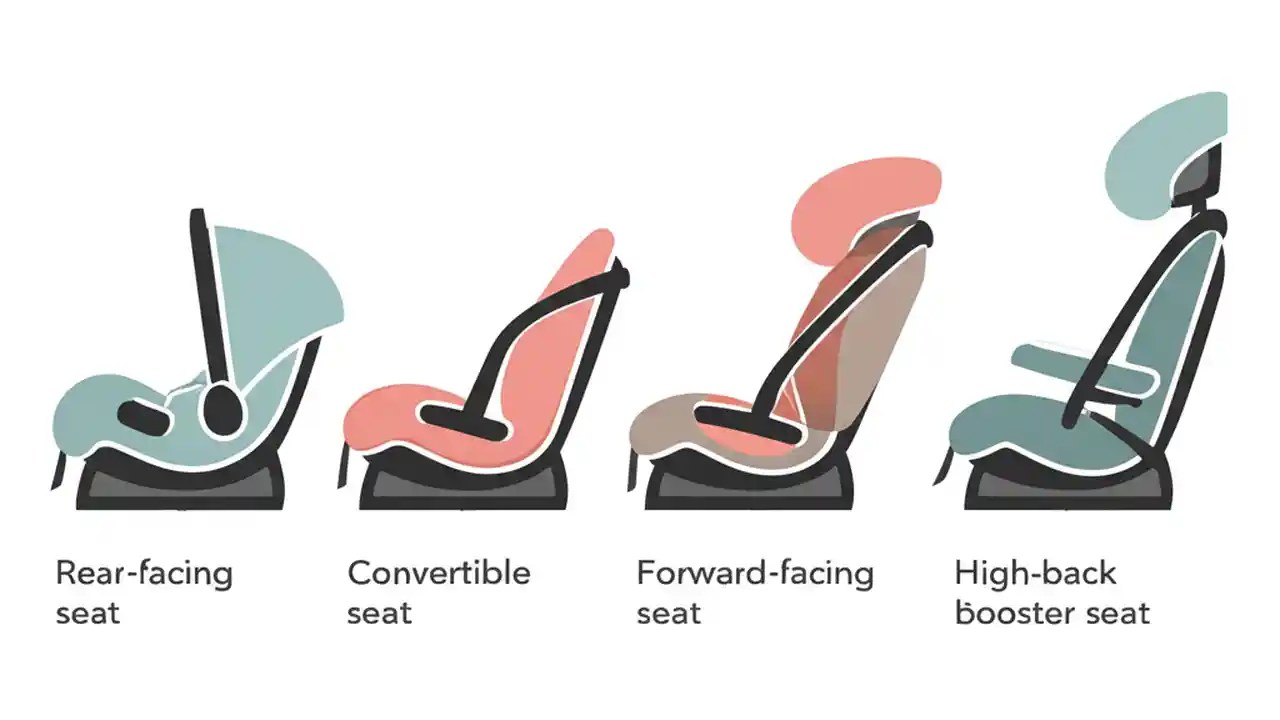 Rear-facing seat

Convertible seat

Forward-facing seat

High-back booster seat