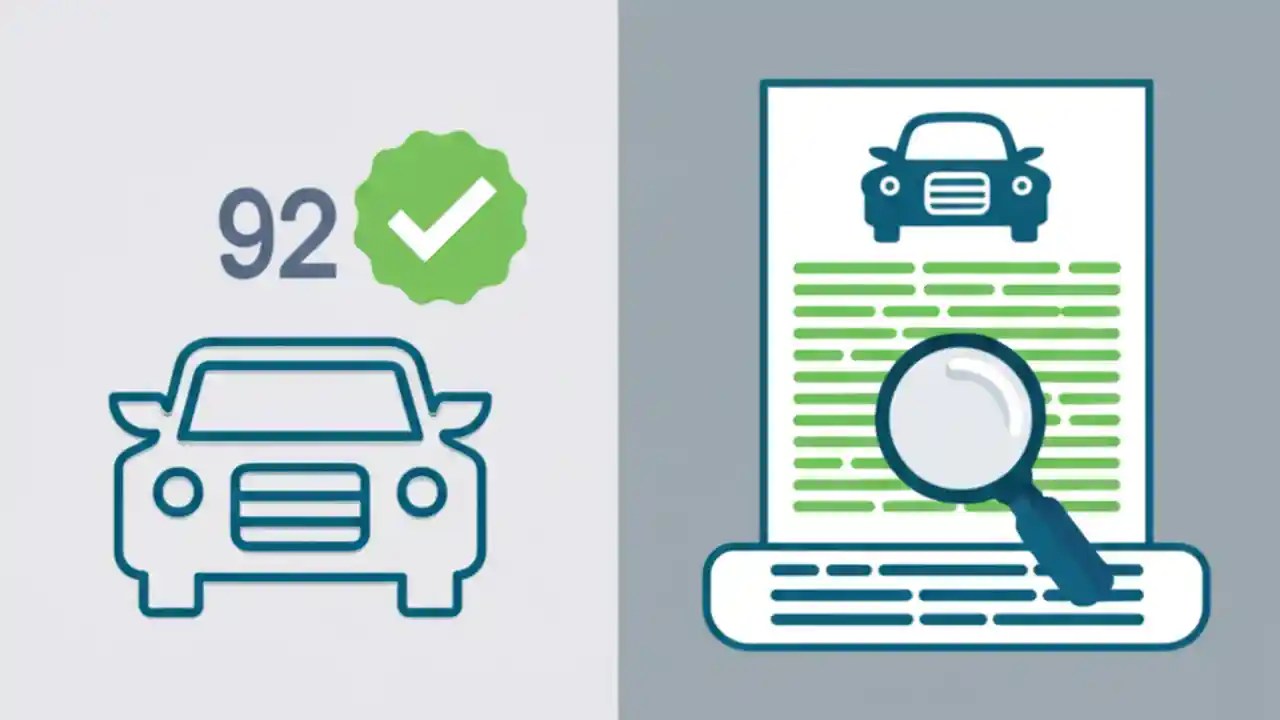 92