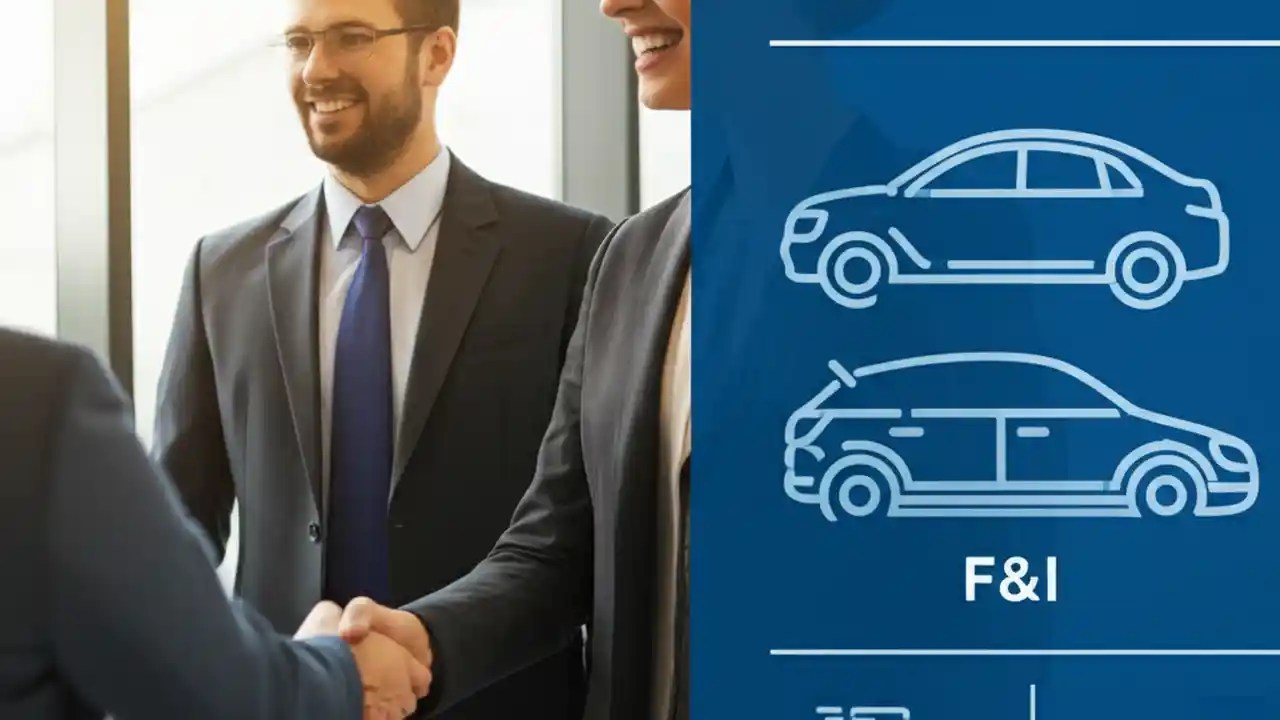 F&I