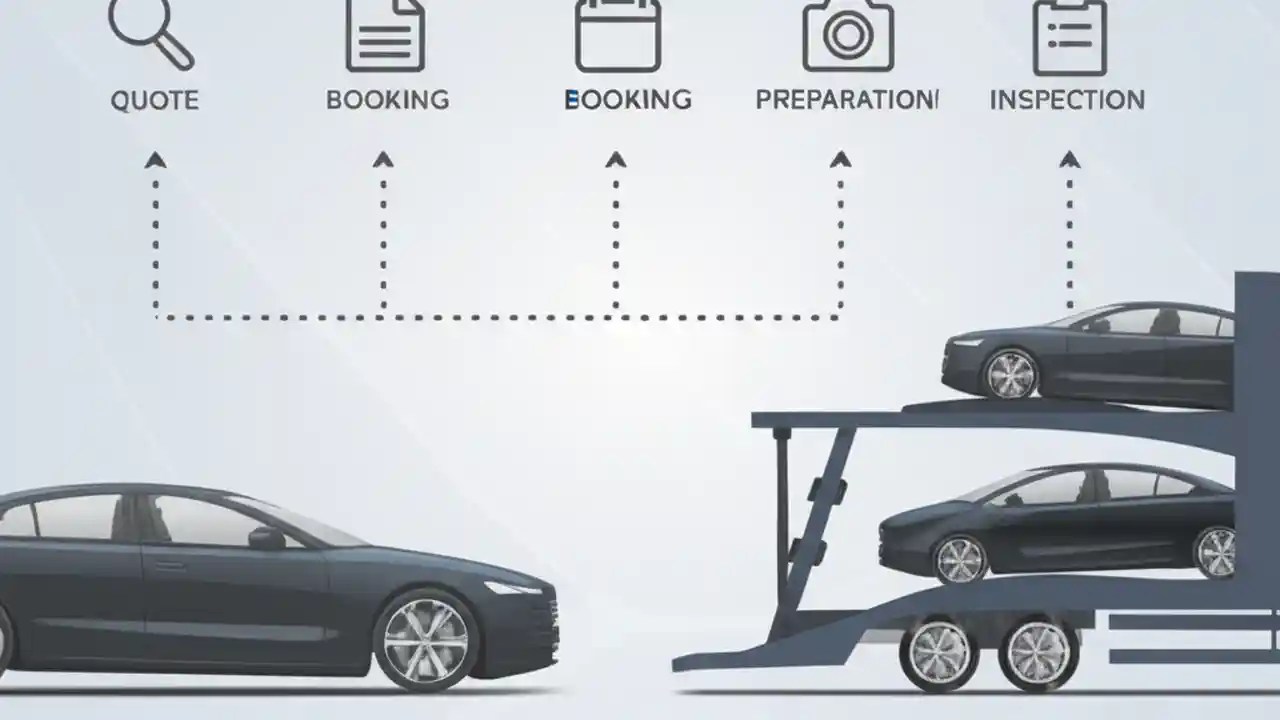 QUOTE

BOOKING

BOOKING

PREPARATION

INSPECTION