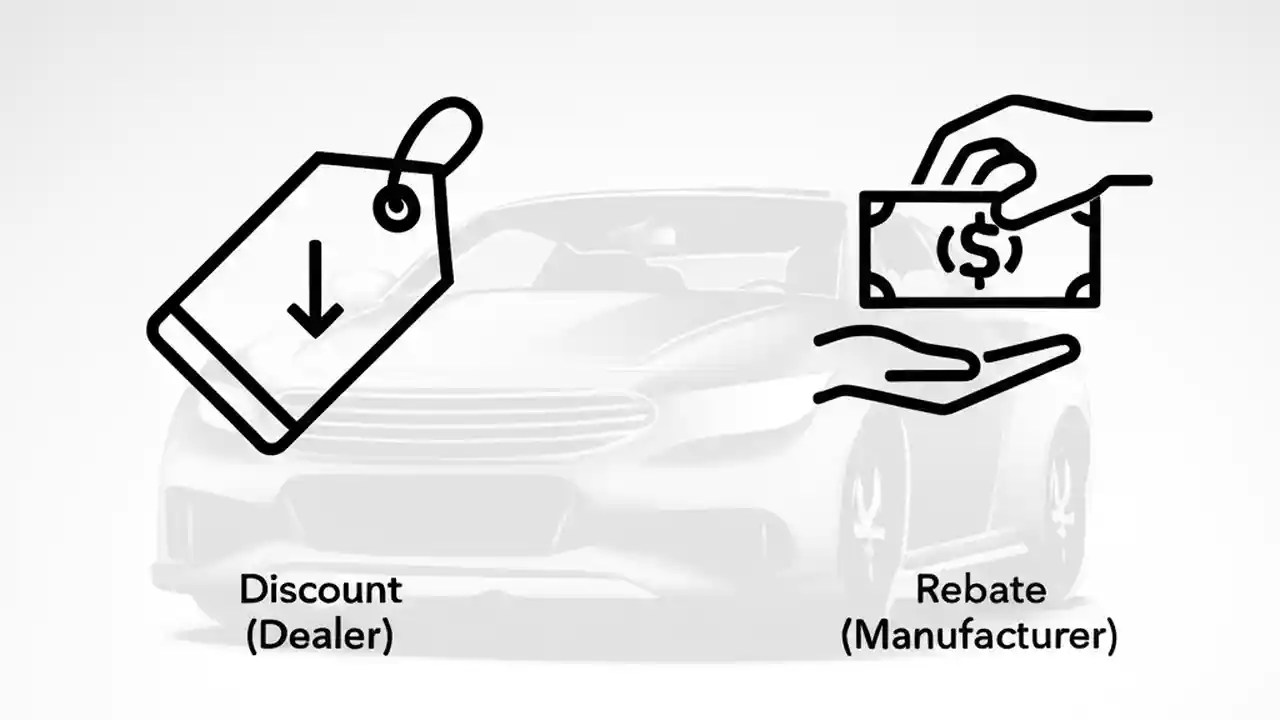 $

Discount
(Dealer)

Rebate
(Manufacturer)