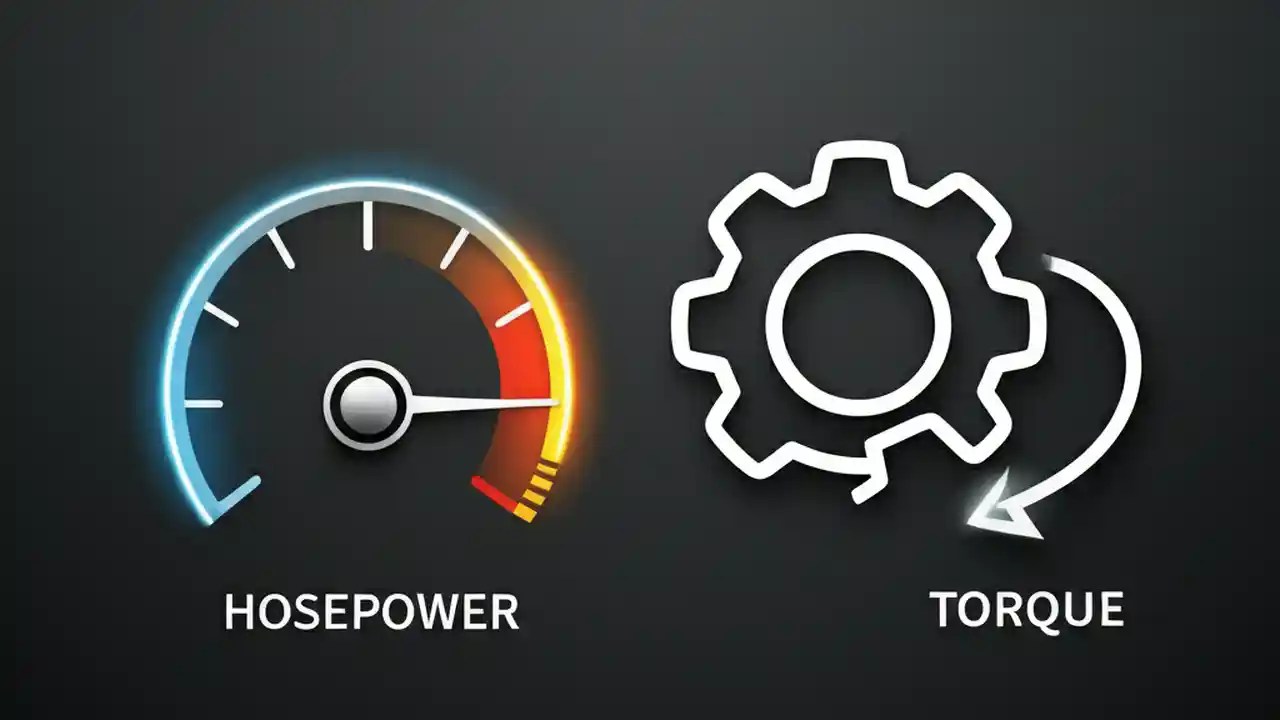 HOSEPOWER

TORQUE