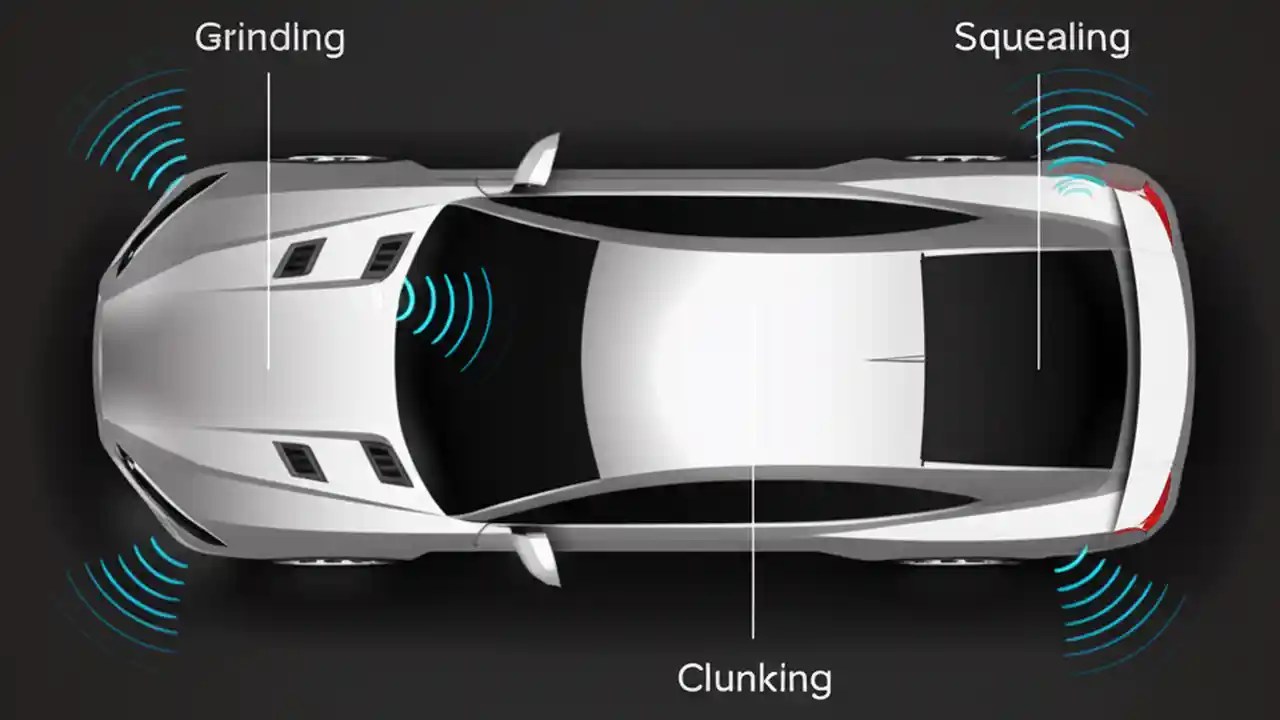 Grinding

Squealing

Clunking