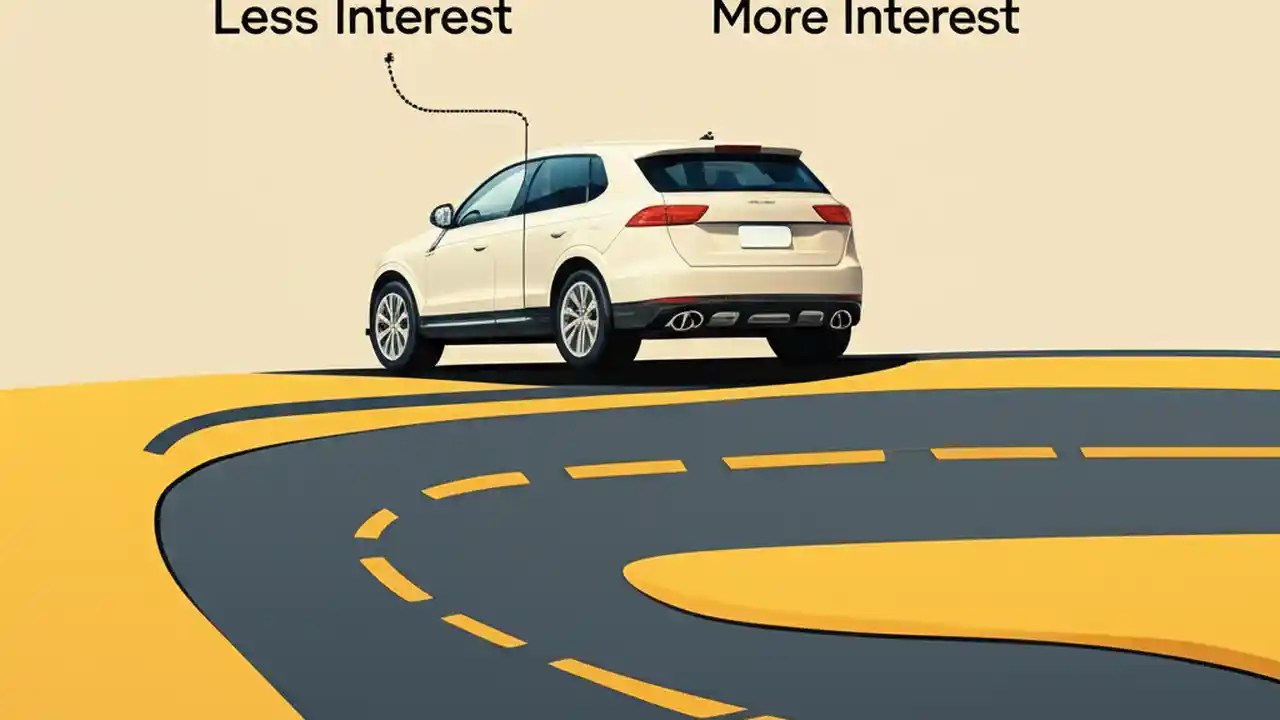 Less Interest

More Interest