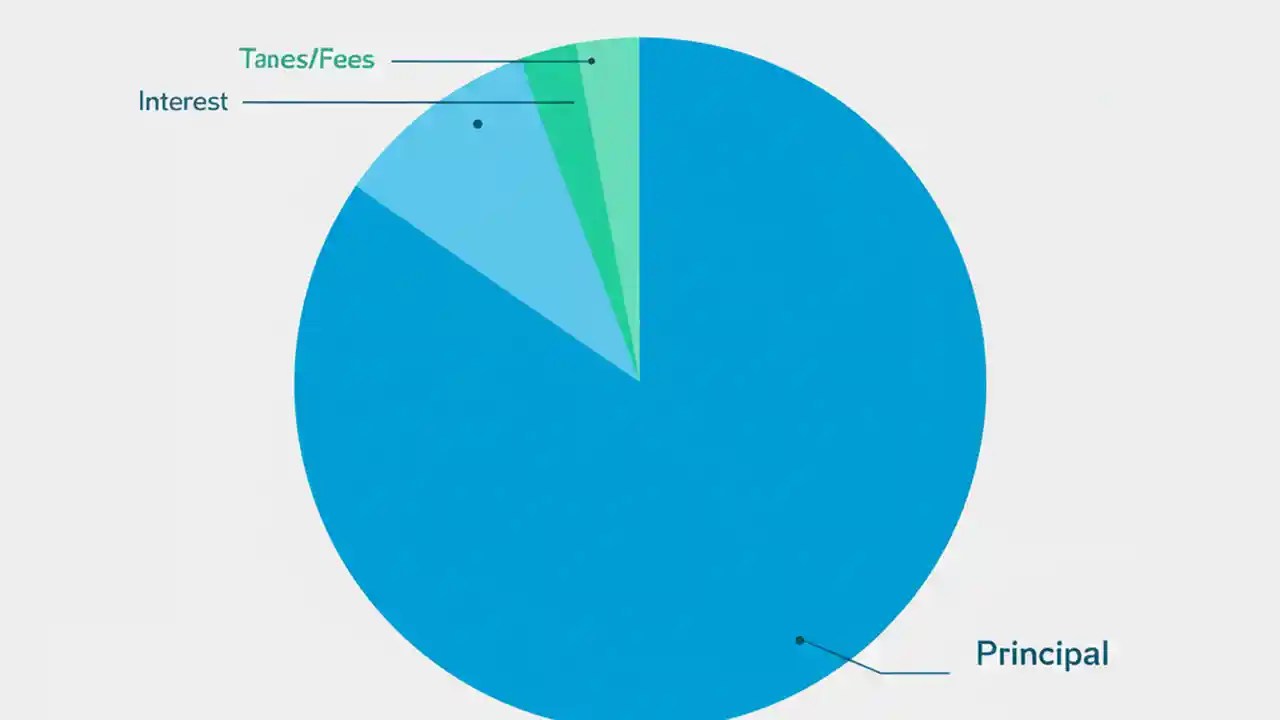 Tanes/Fees

Interest

Principal