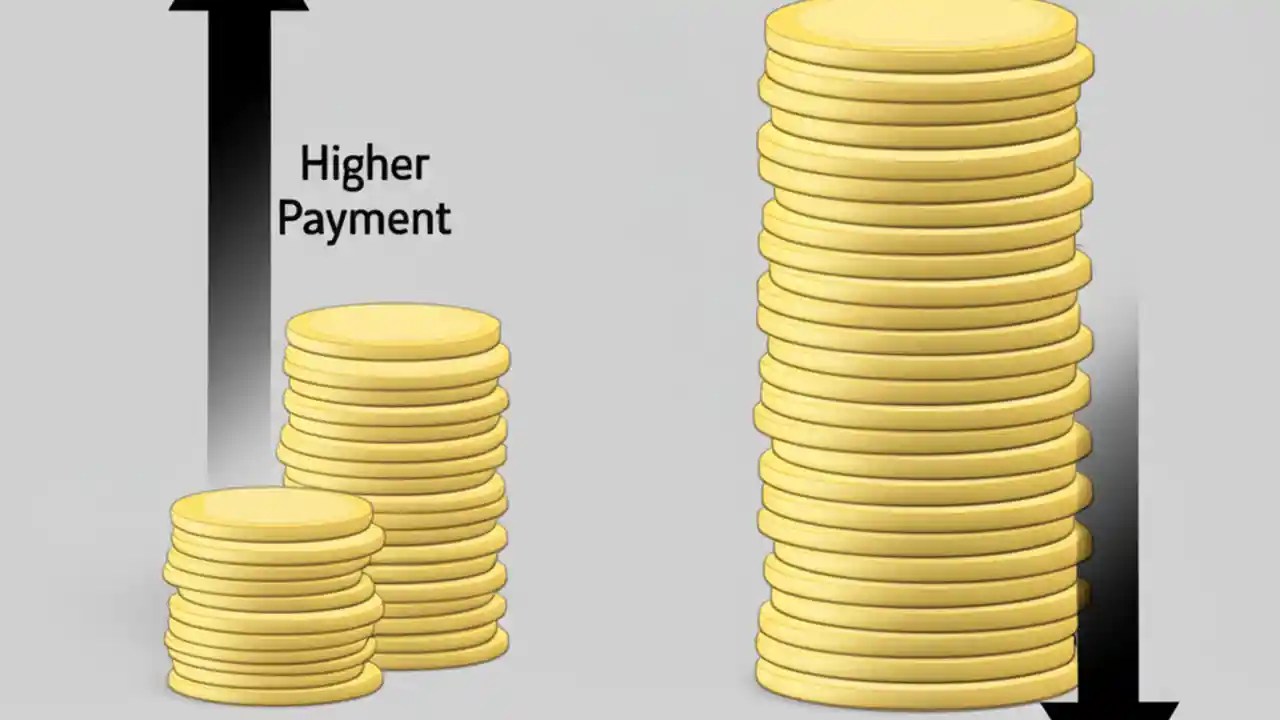 Higher Payment