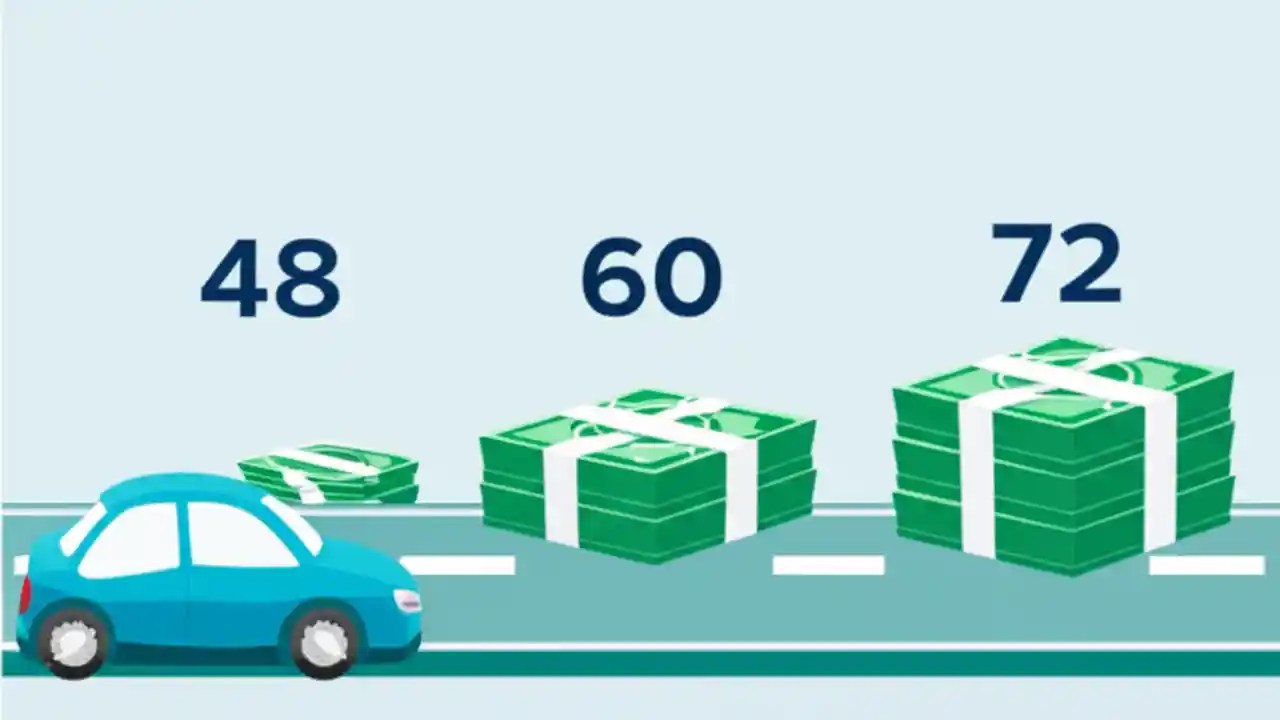 48 60 72