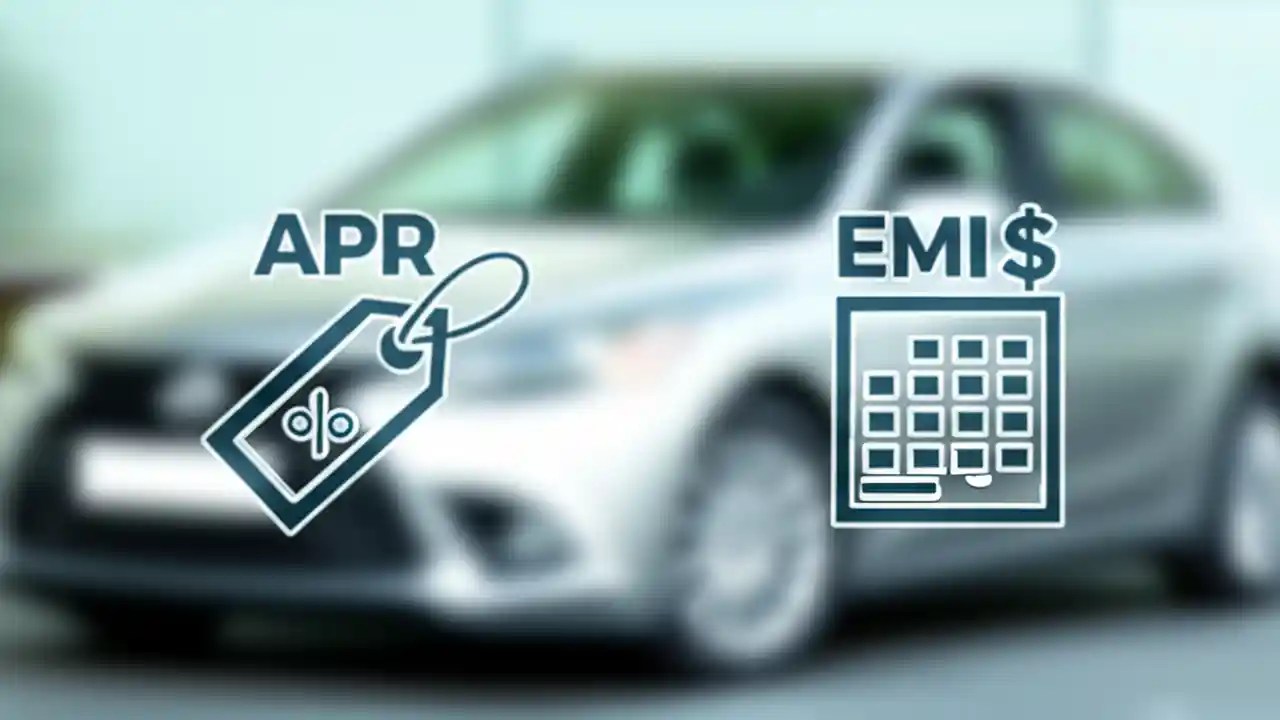 APR

%

EMI$