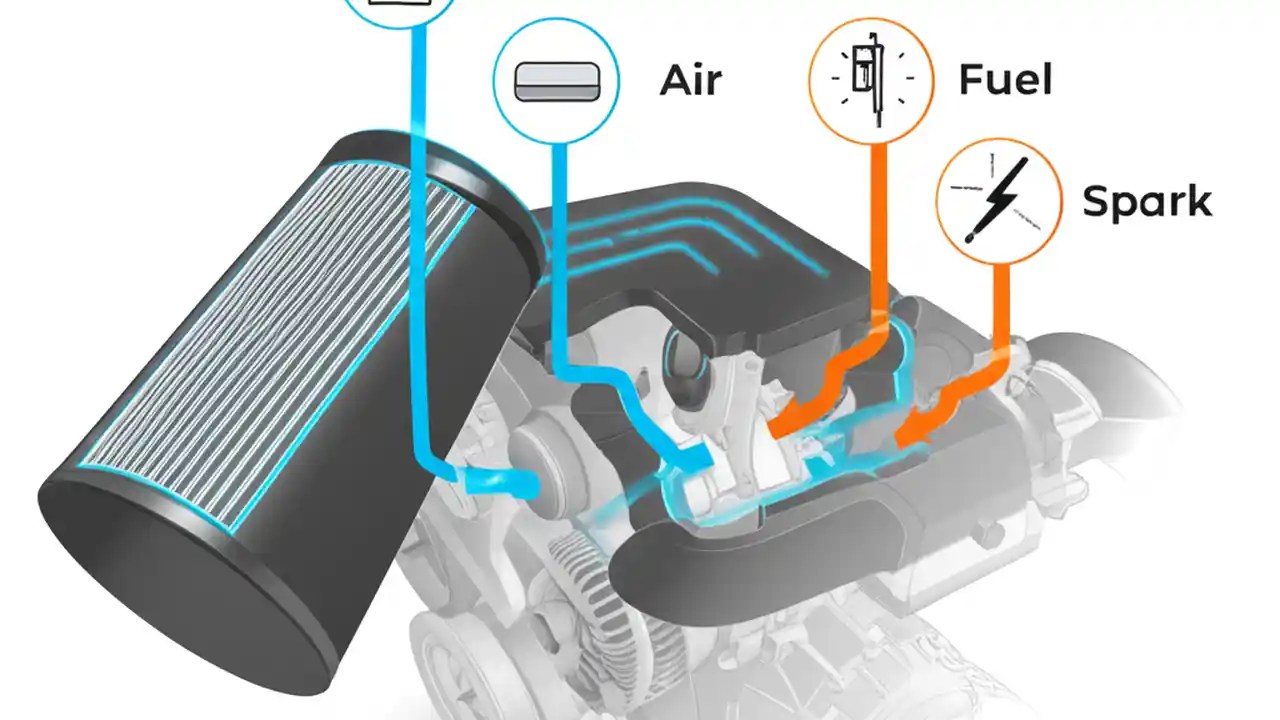 Air

Fuel

Spark