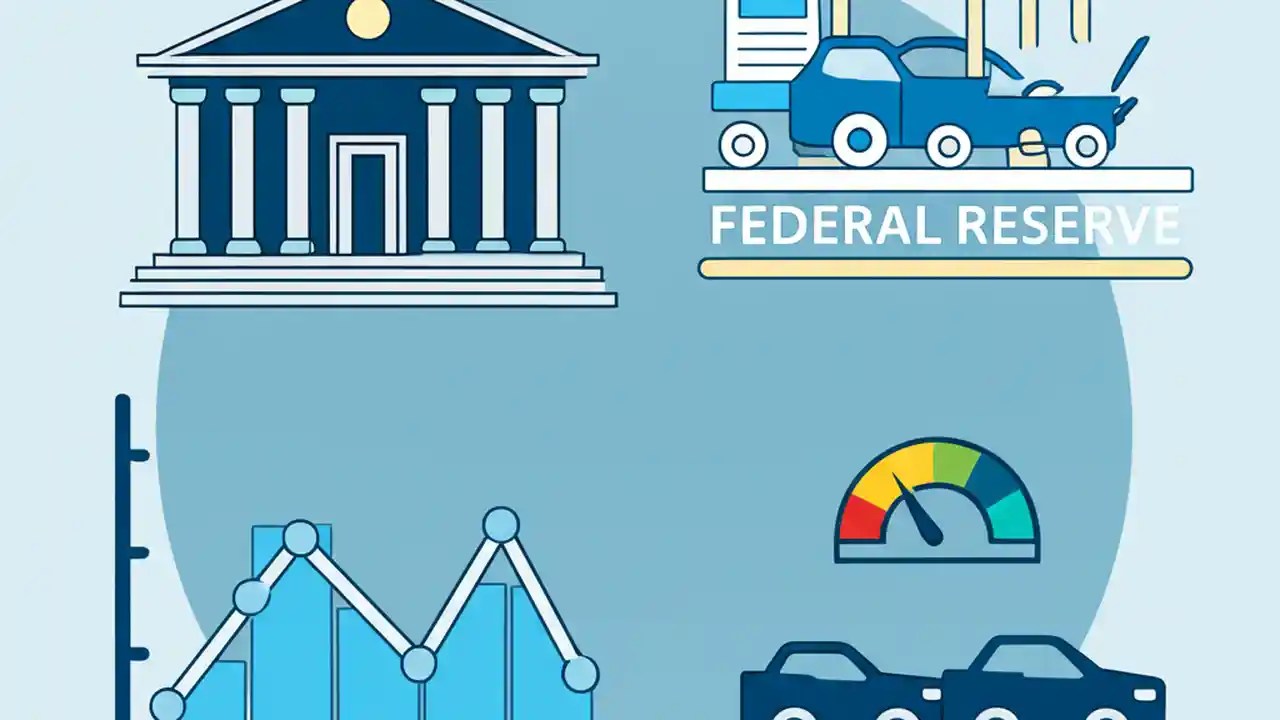 FEDERAL RESERVE