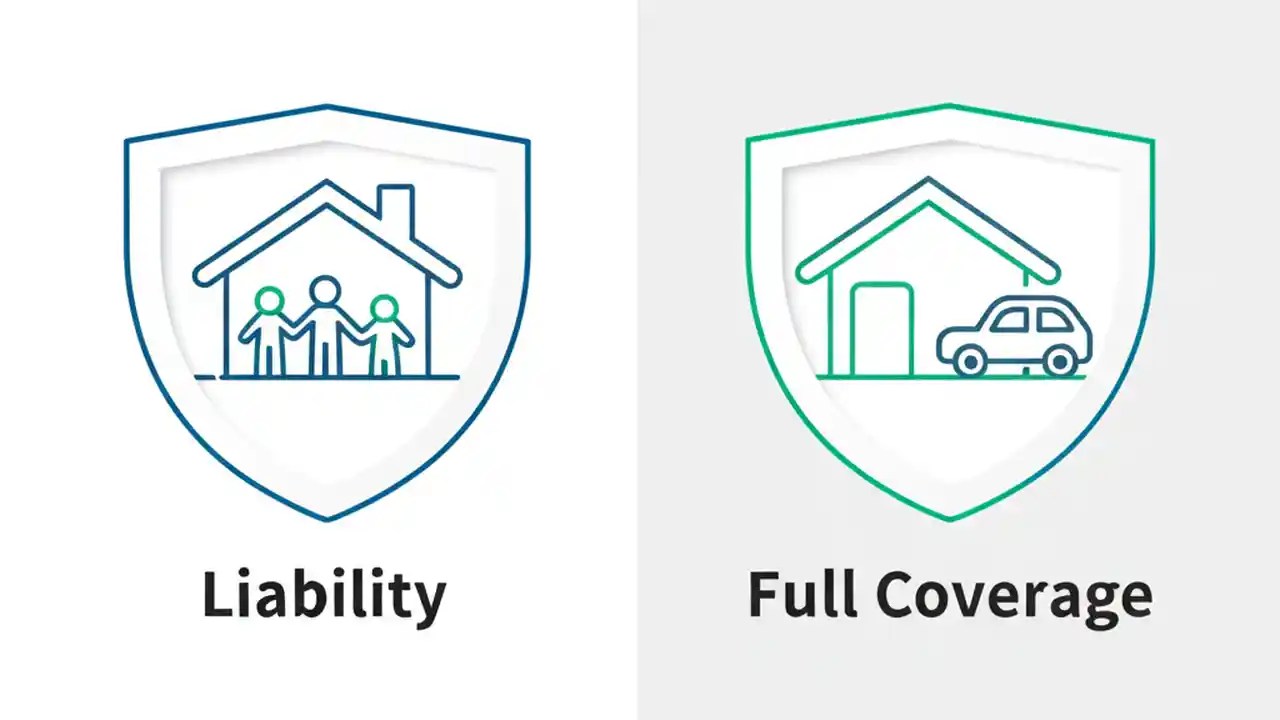 Liability

Full Coverage