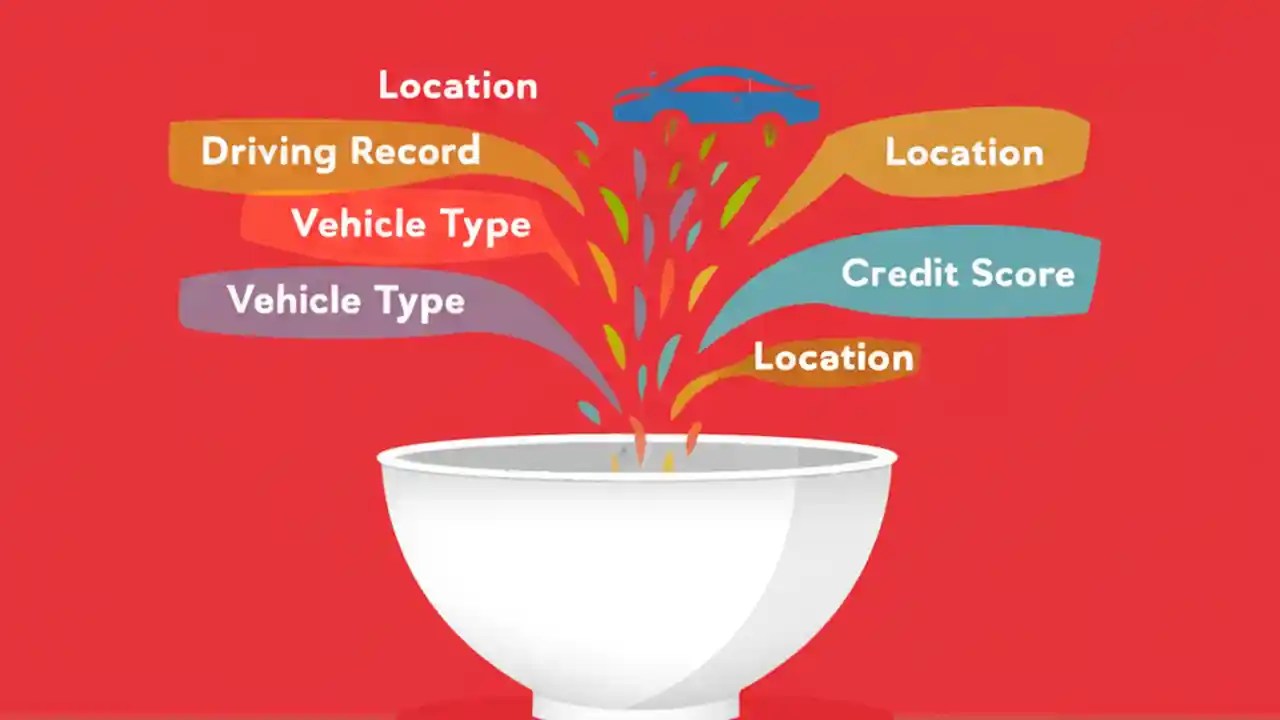 Location

Driving Record

Vehicle Type

Vehicle Type

Location

Credit Score

Location