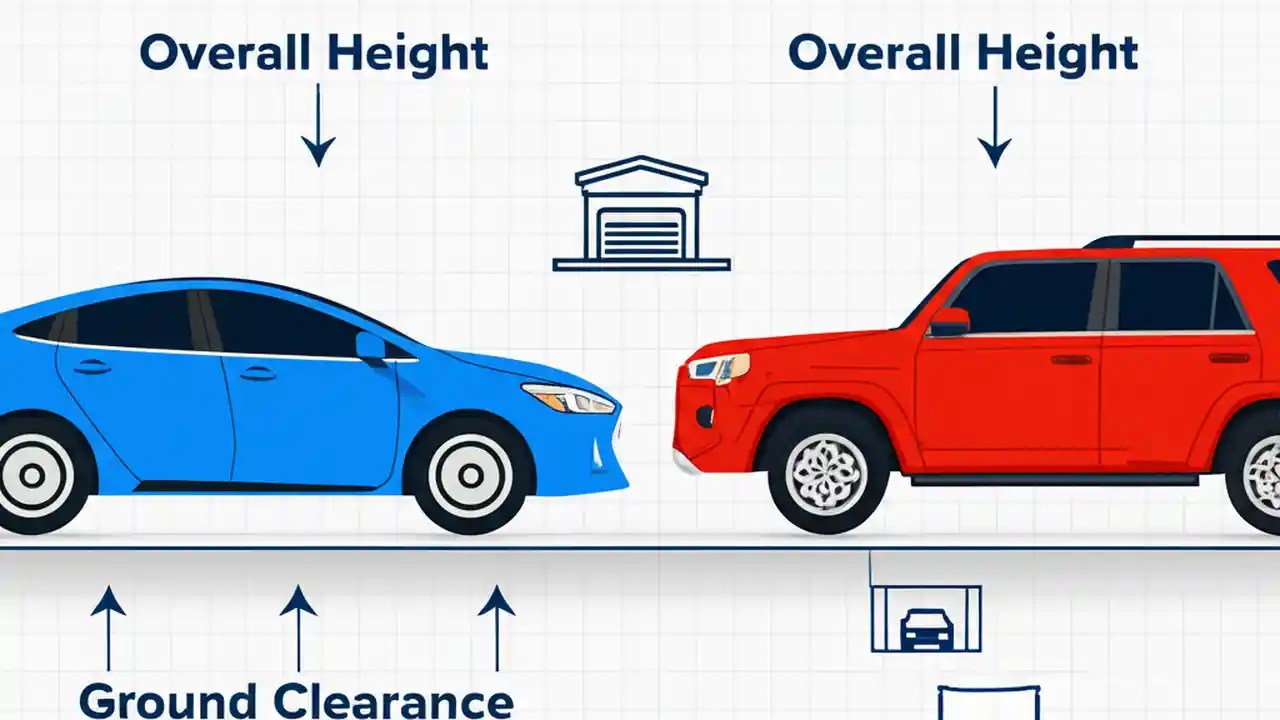 Overall Height

Overall Height

Ground Clearance