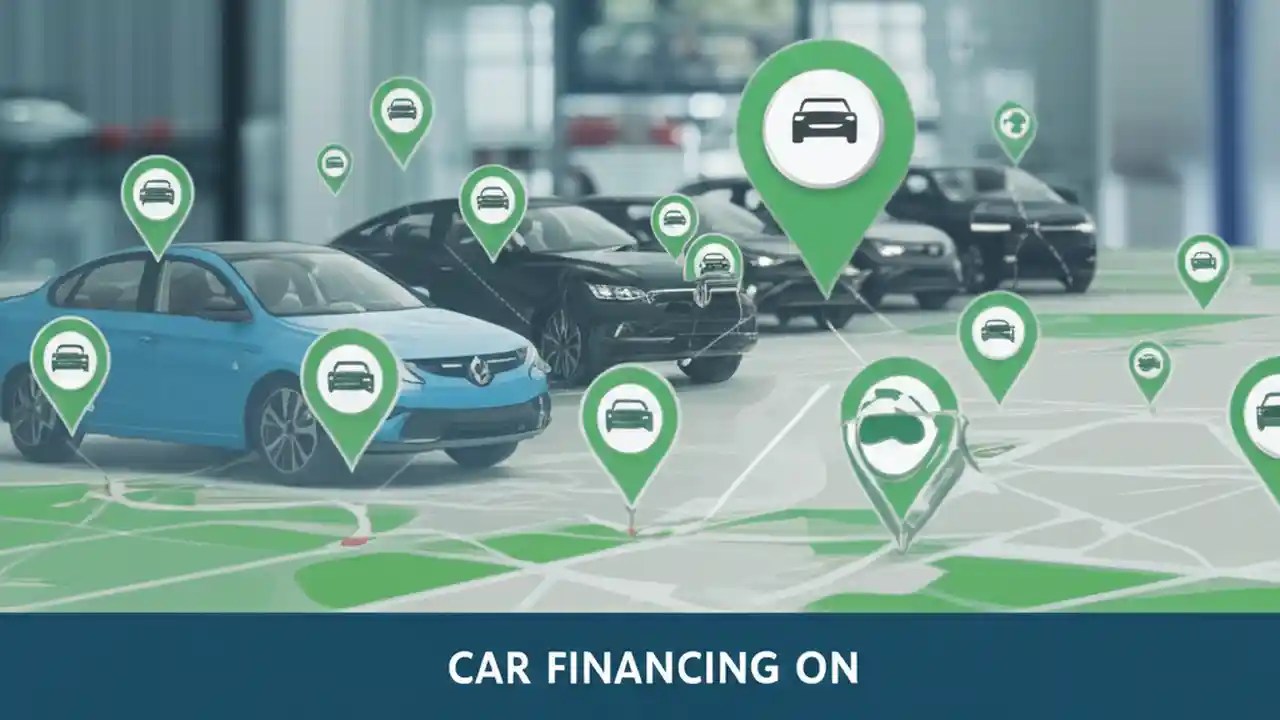 CAR FINANCING ON