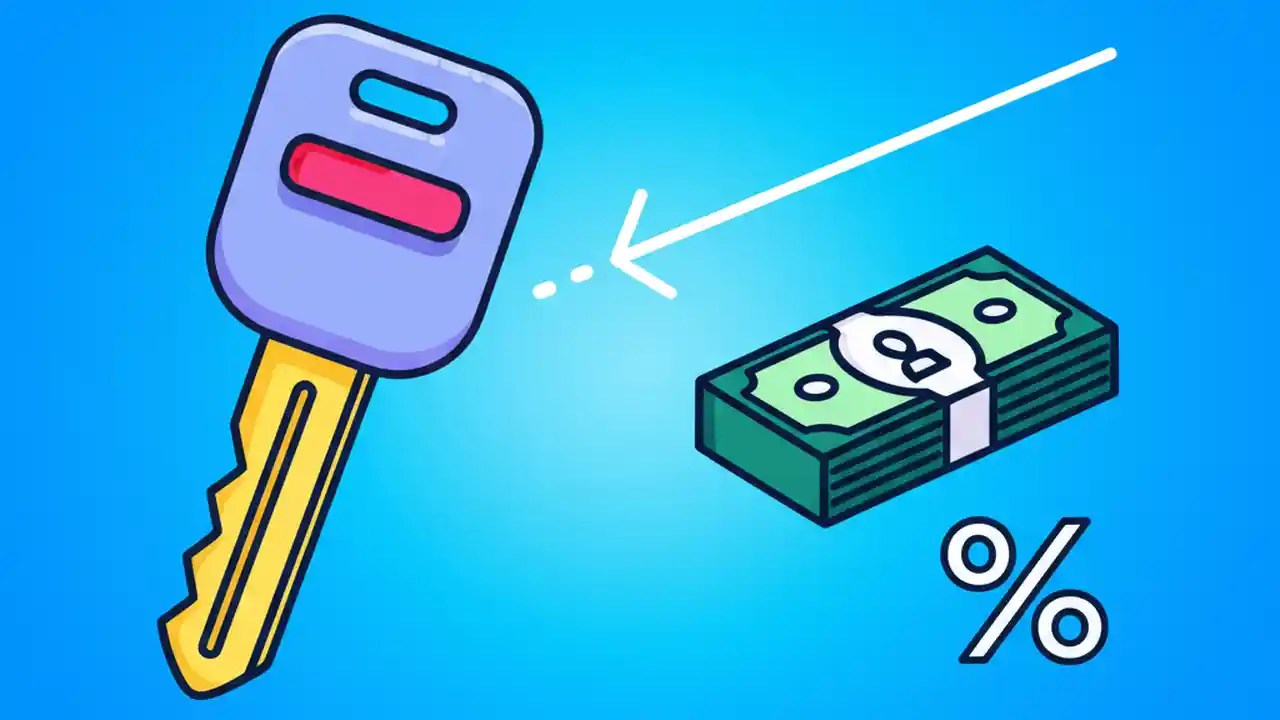 %