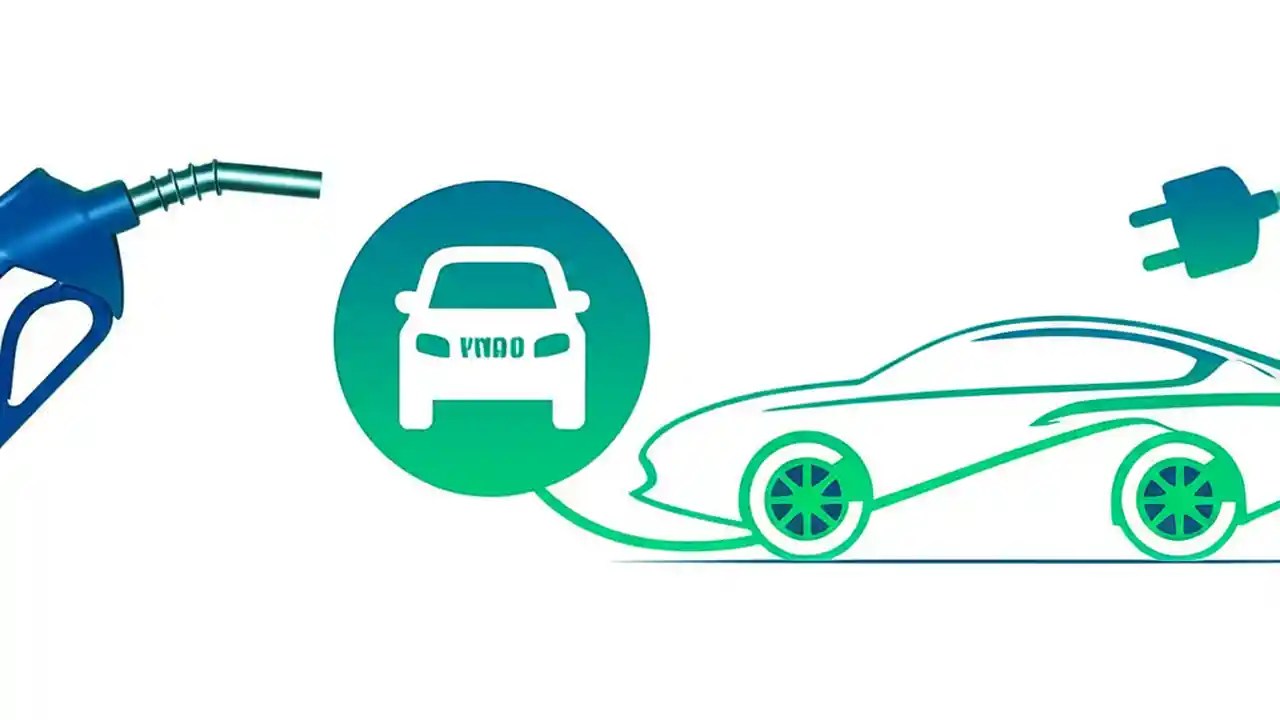 YNAO