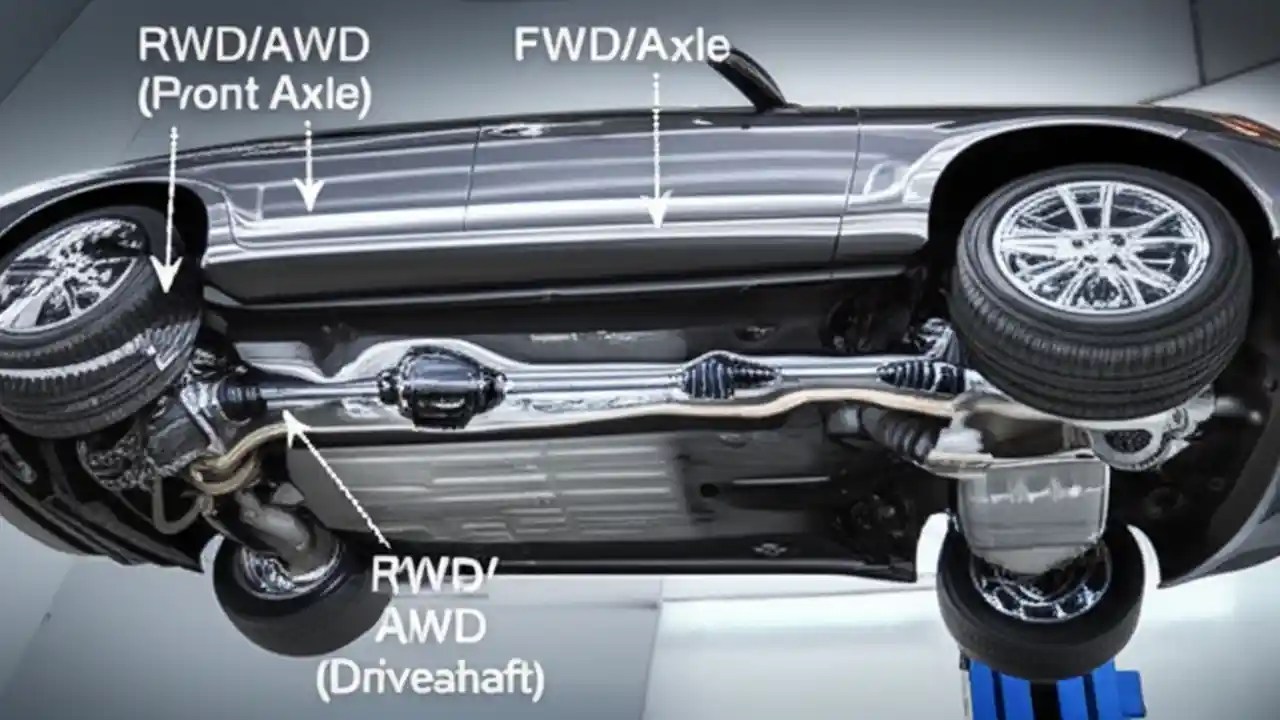 RWD/AWD (Pront Axle)

FWD/Axle

RWD/ AWD (Driveahaft)