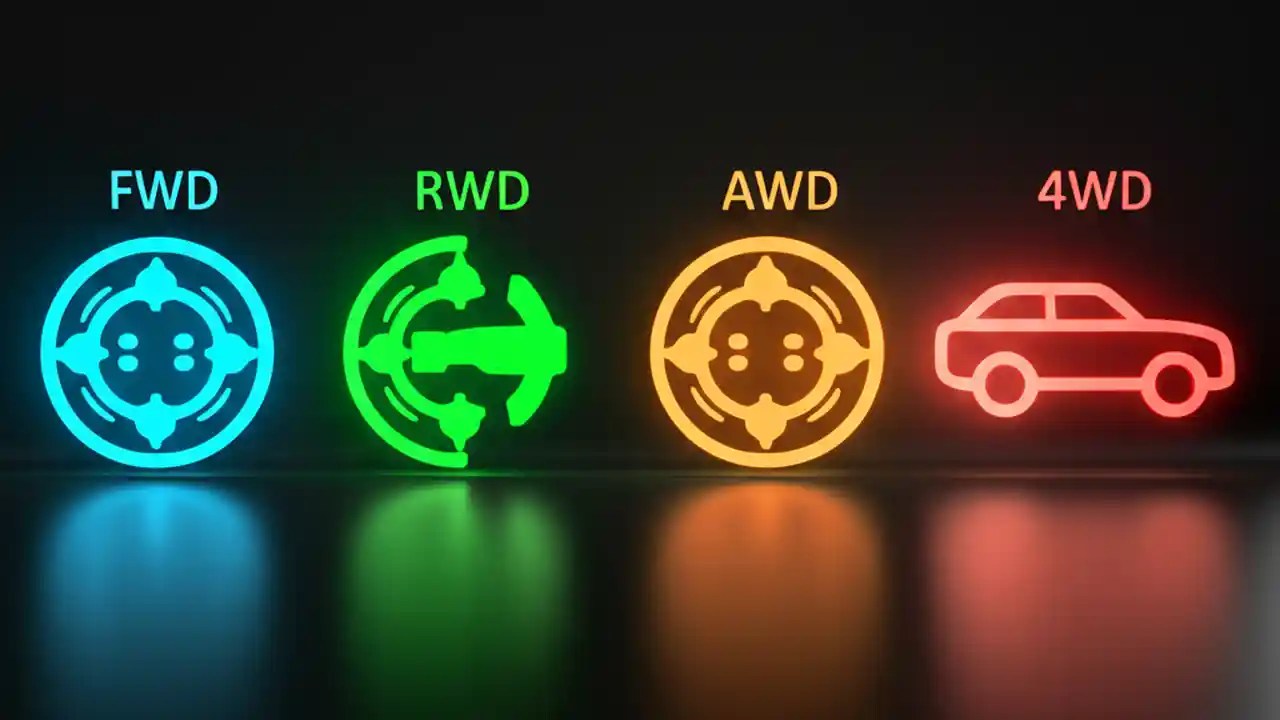 FWD RWD AWD 4WD