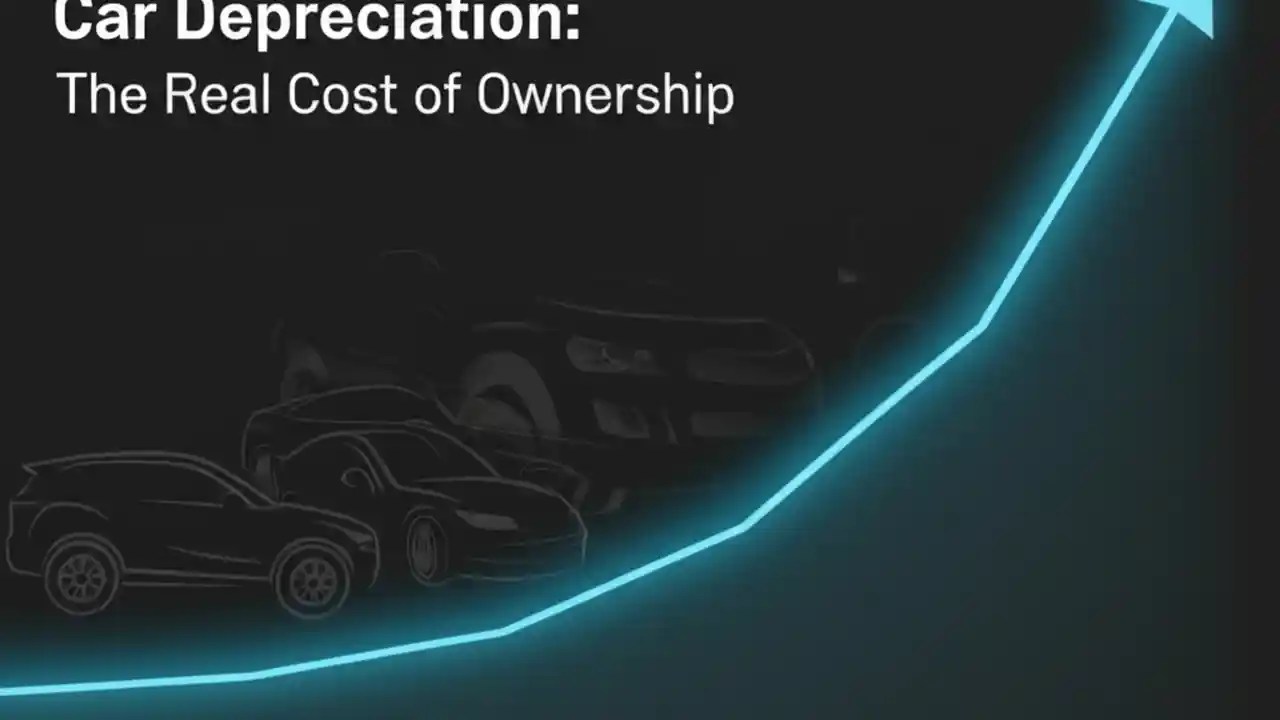 Car Depreciation:
The Real Cost of Ownership