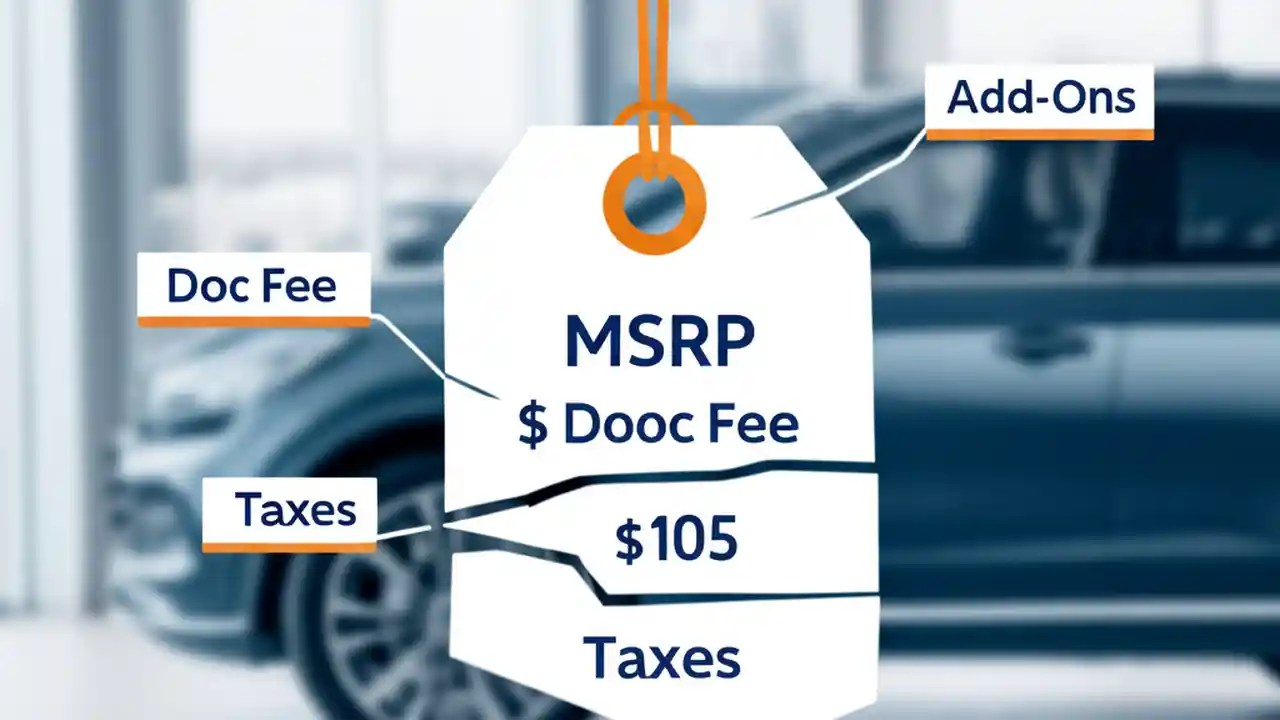 Add-Ons

Doc Fee

MSRP

$ Dooc Fee

Taxes

$105

Taxes