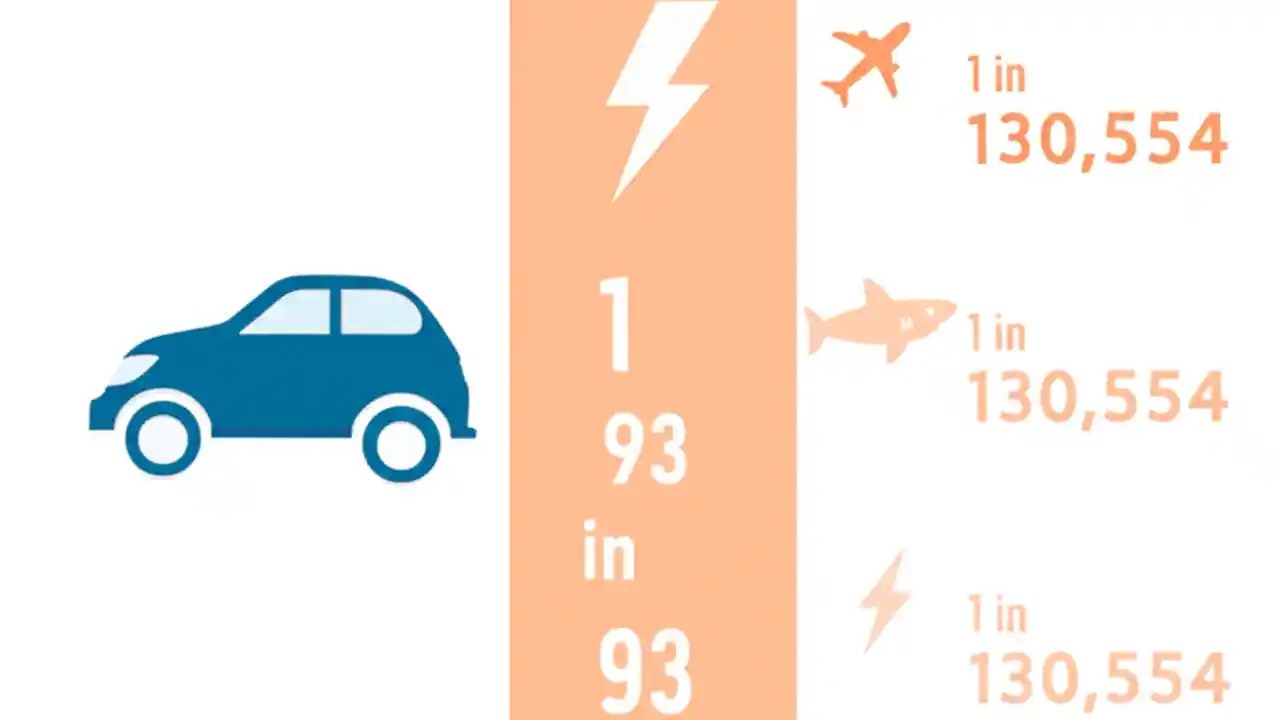 1
93
in
93

1 in
130,554

1 in
130,554

1 in
130,554