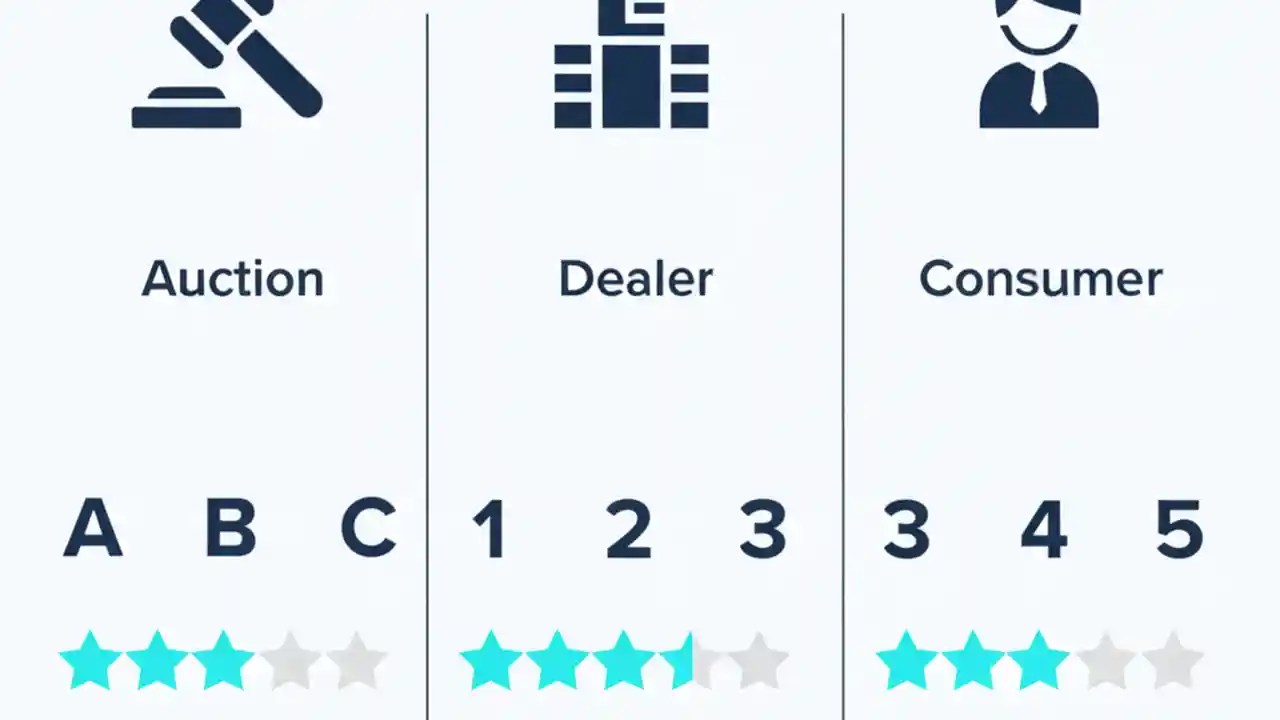 Auction

A B C

Dealer

1 2 3

Consumer

3 4 5