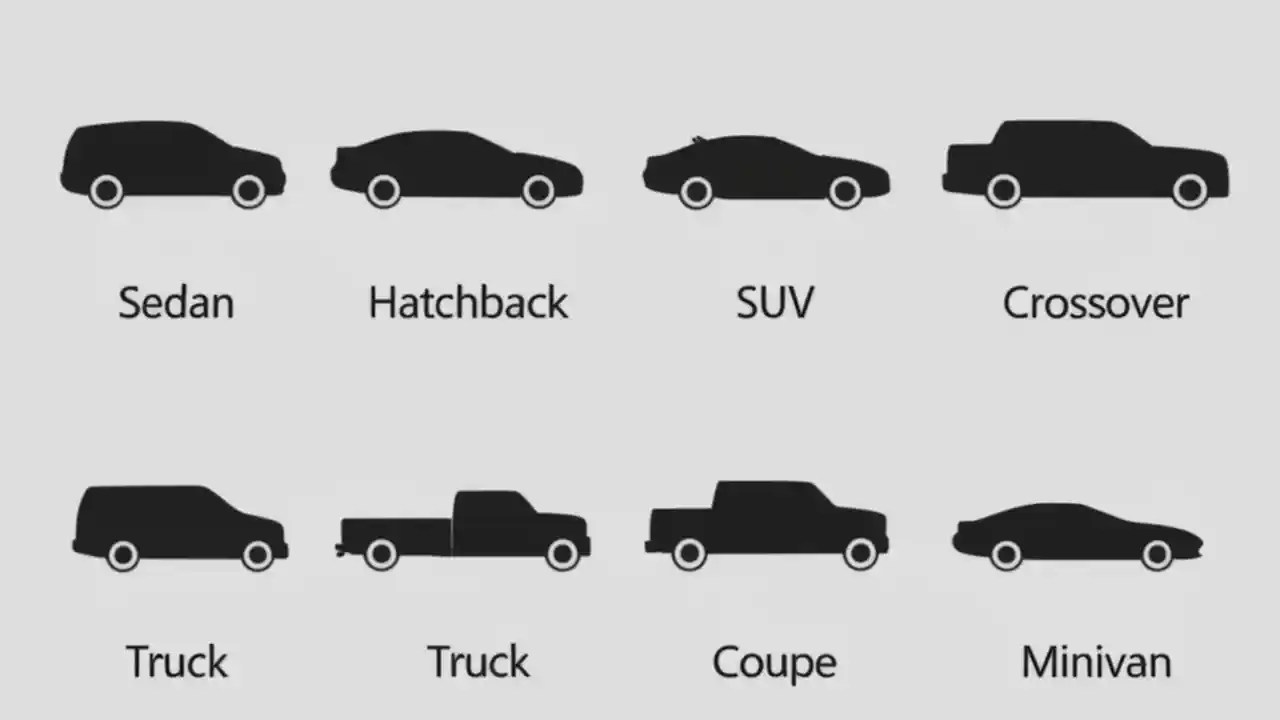 Sedan
Hatchback
SUV
Crossover

Truck
Truck
Coupe
Minivan