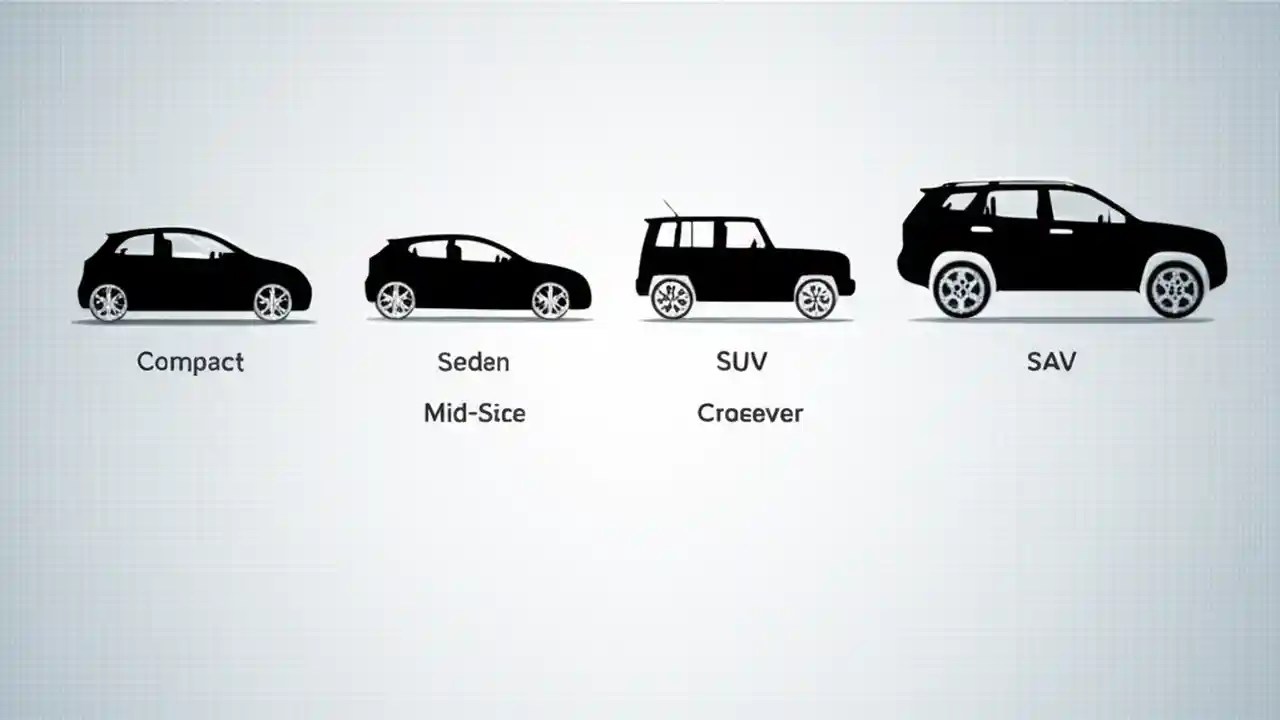 Compact

Seden

Mid-Sice

SUV

Croeever

SAV