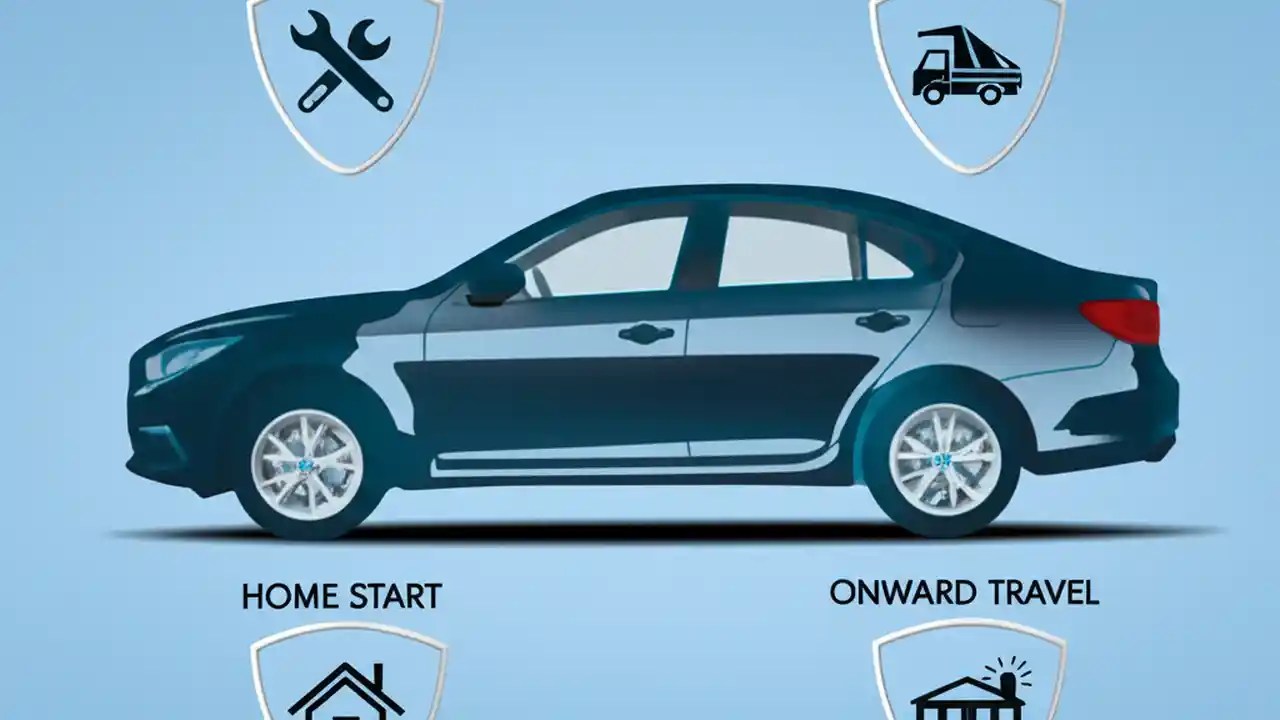 HOME START

ONWARD TRAVEL