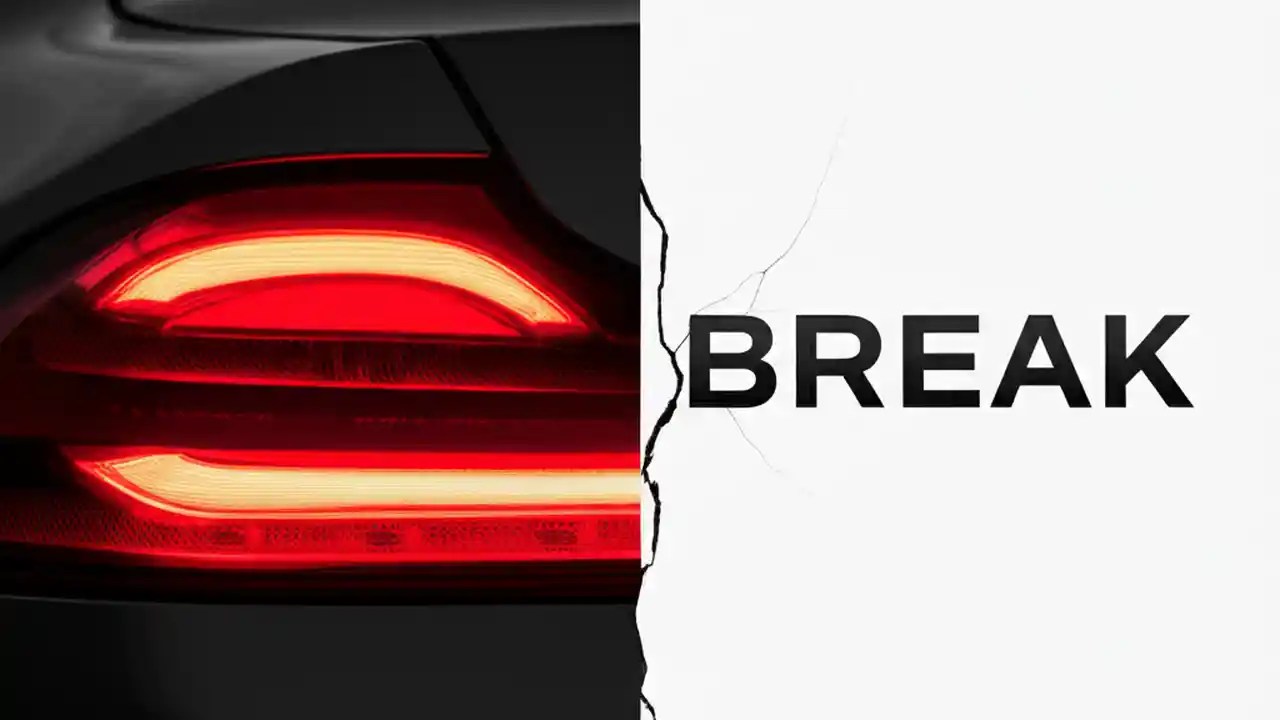 BREAK