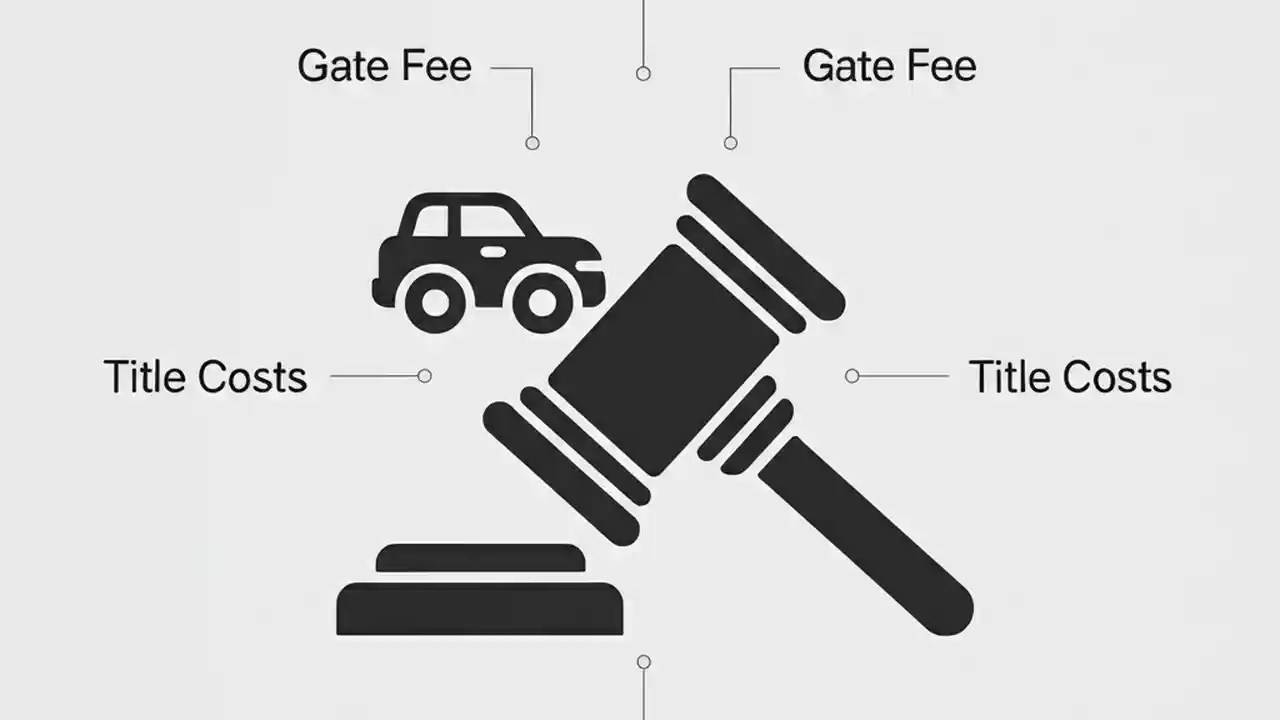 Gate Fee

Gate Fee

Title Costs

Title Costs