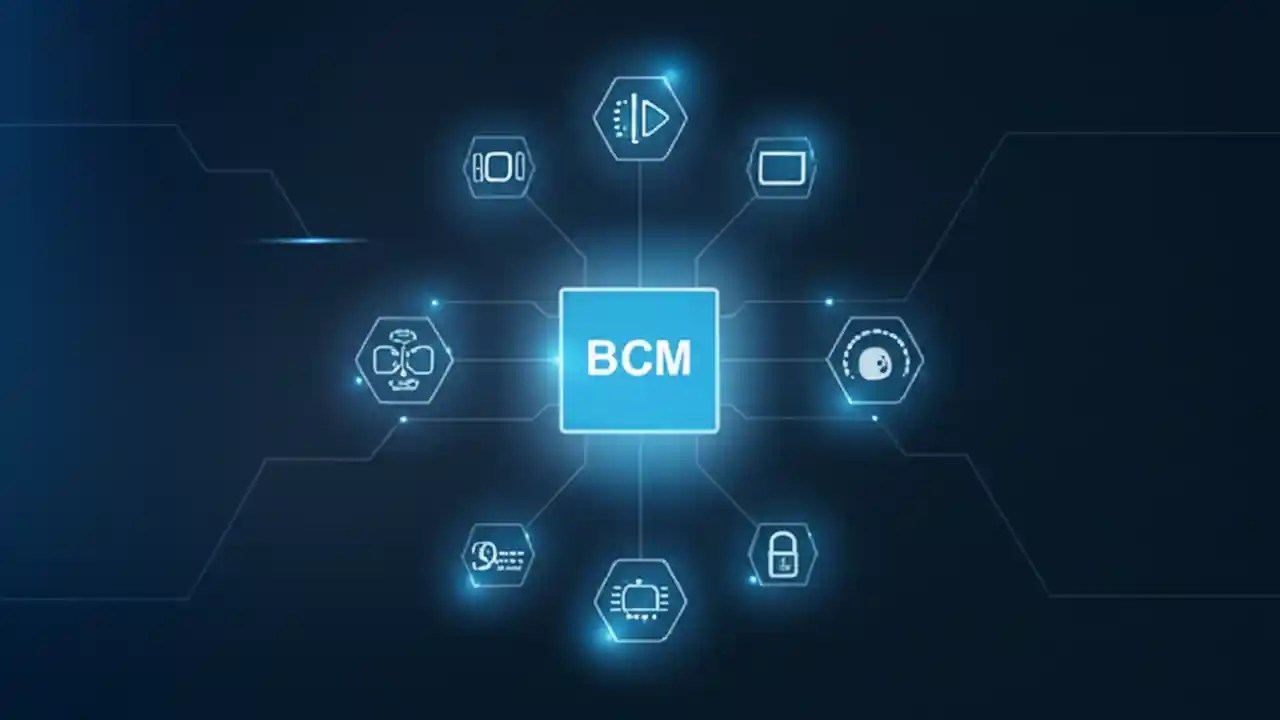 BCM