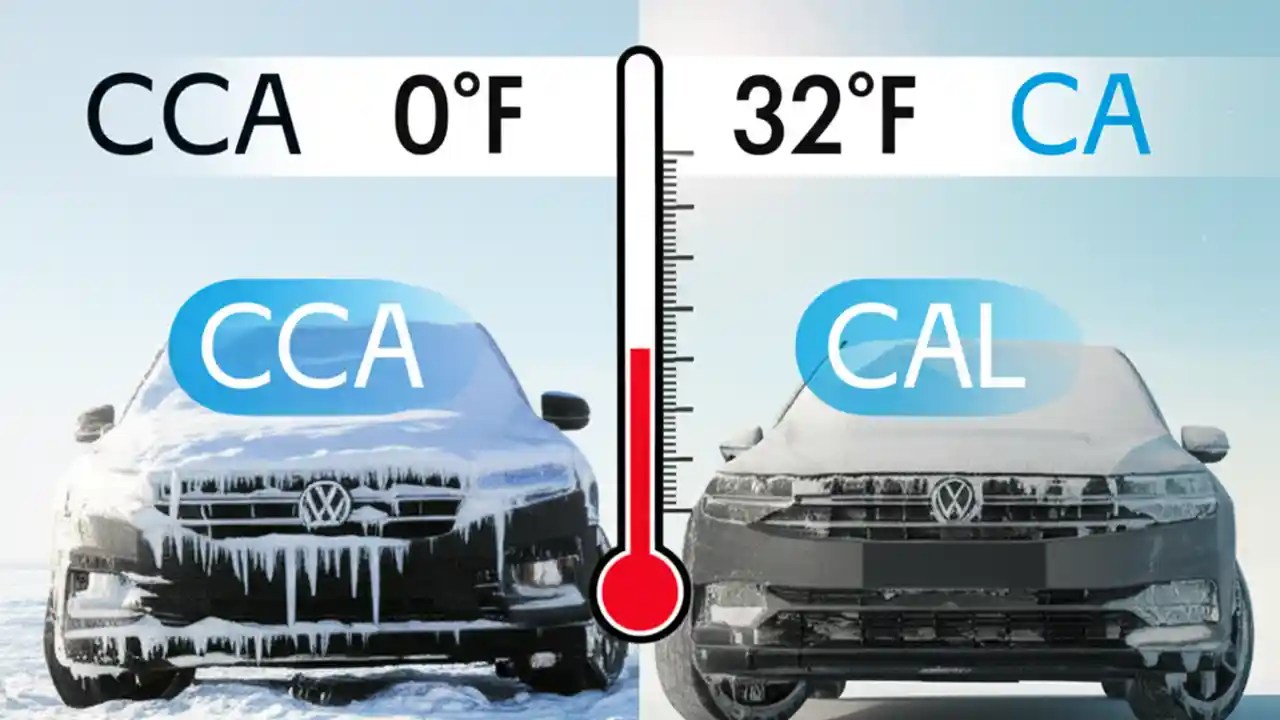 CCA 0°F

32°F CA

CCA

CAL