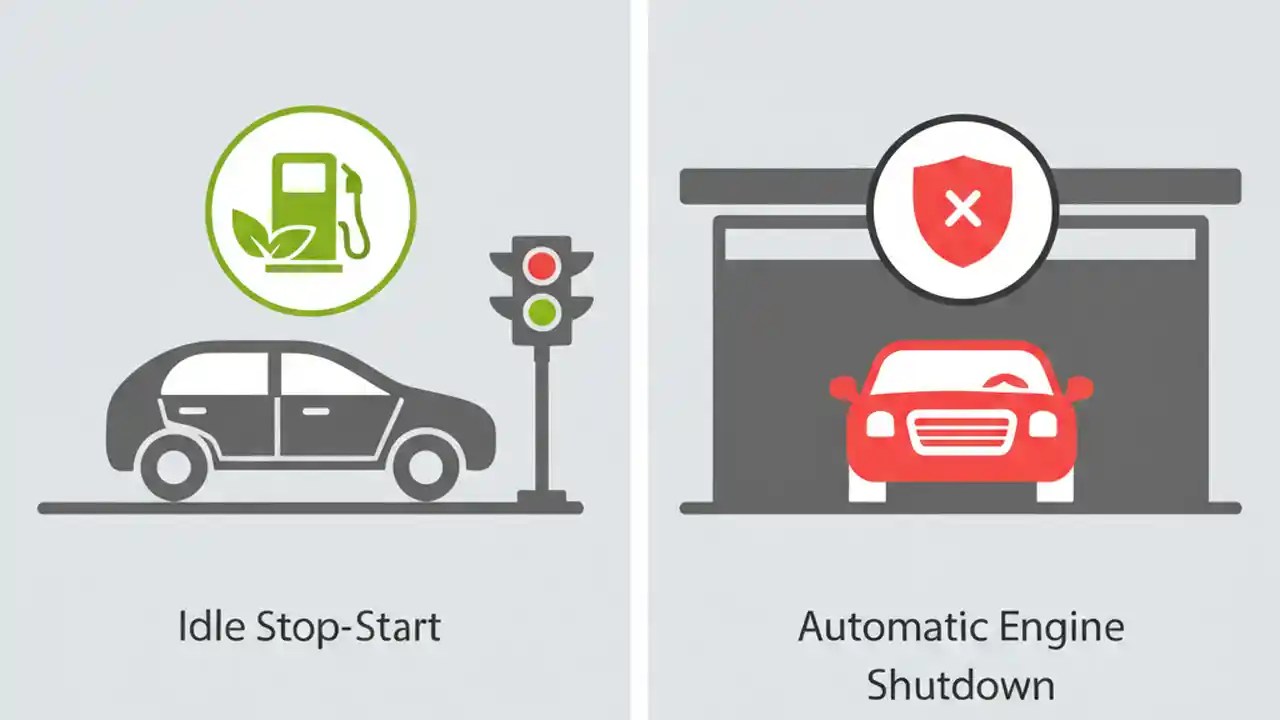 Idle Stop-Start

Automatic Engine Shutdown