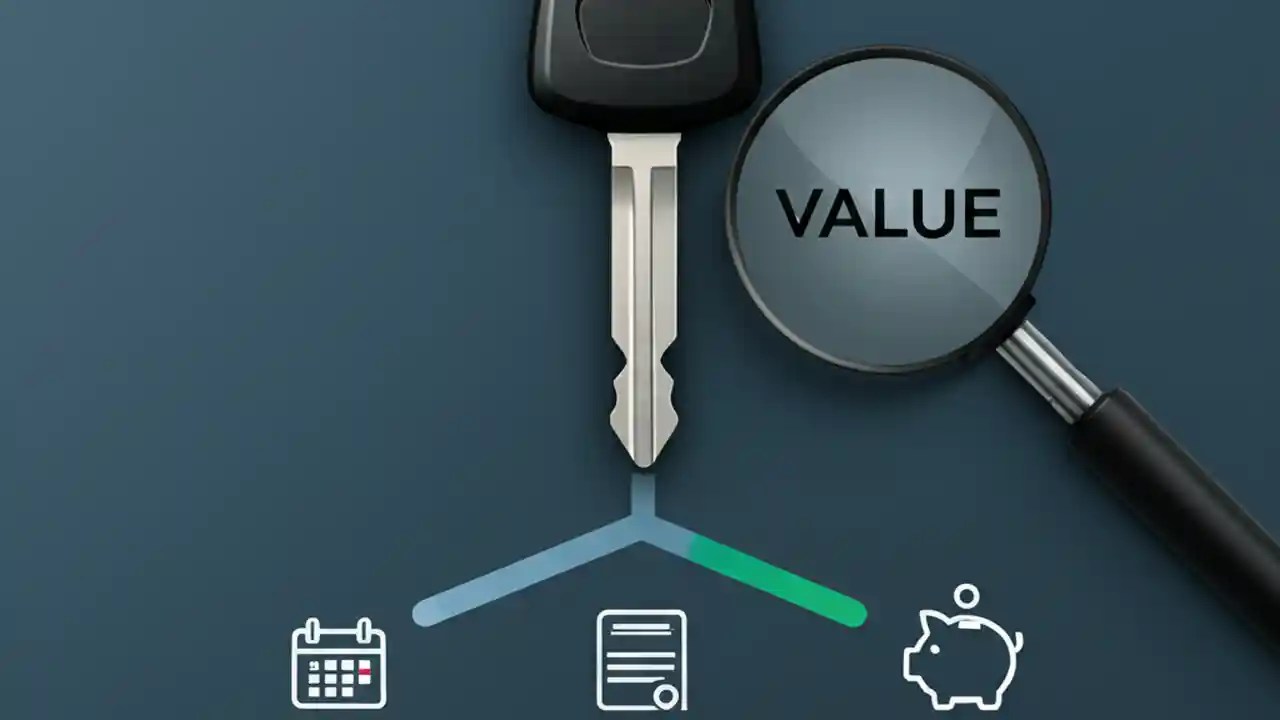 VALUE