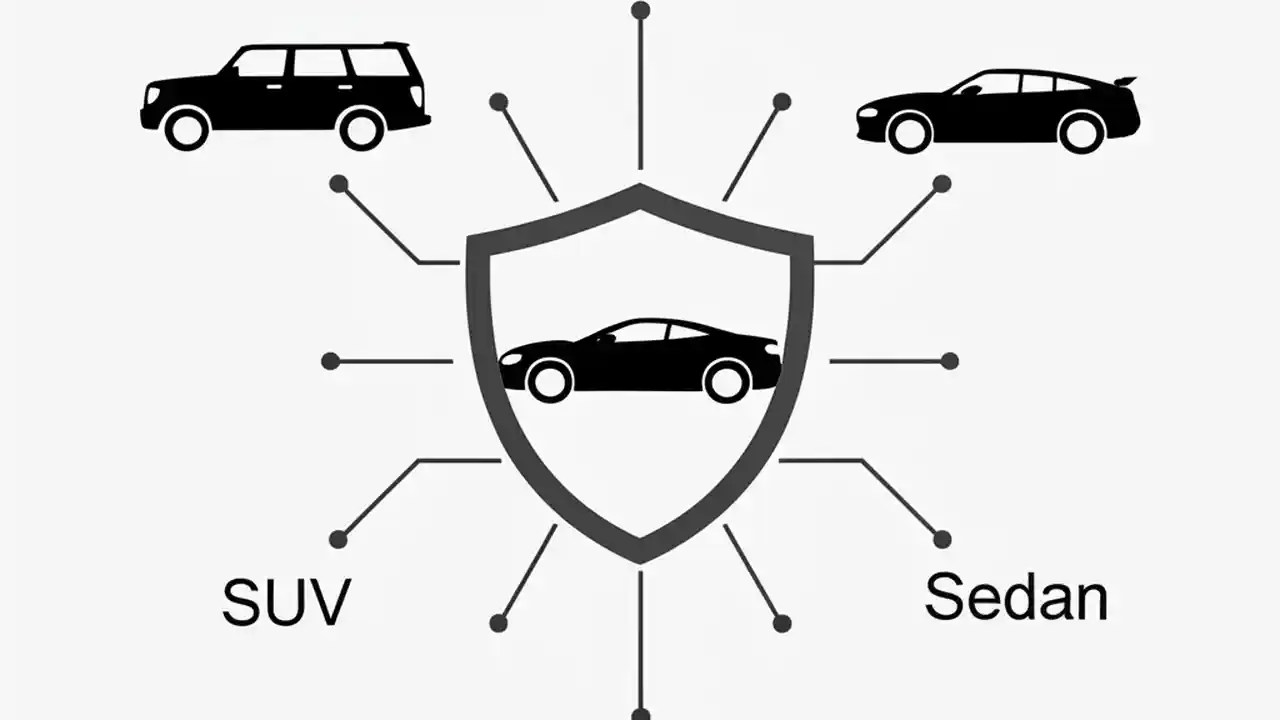 SUV

Sedan