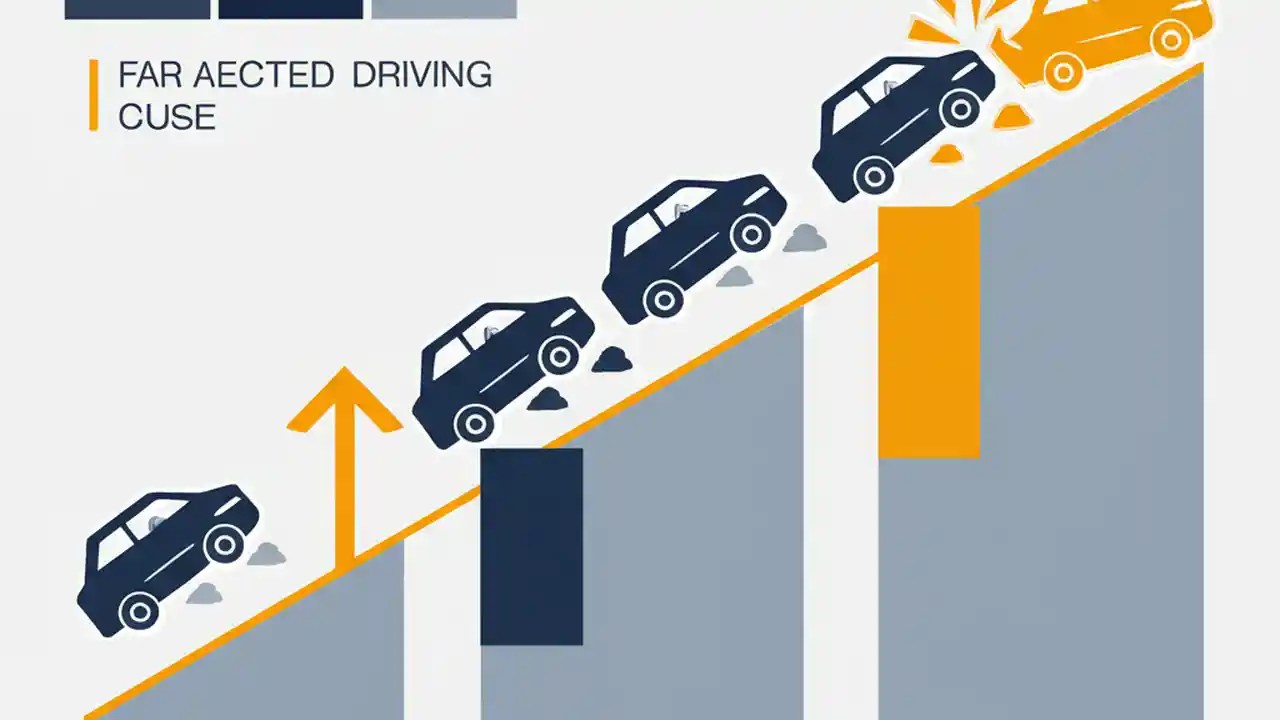 FAR AECTED DRIVING CUSE