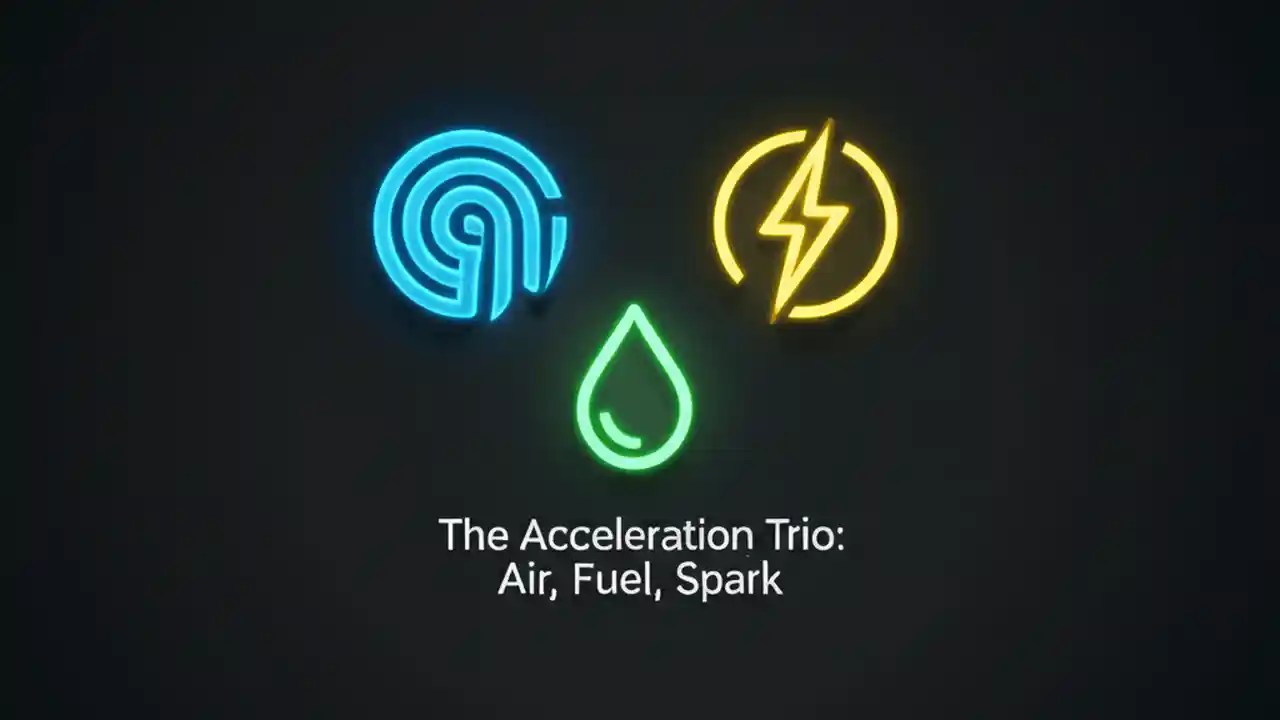 The Acceleration Trio:
Air, Fuel, Spark