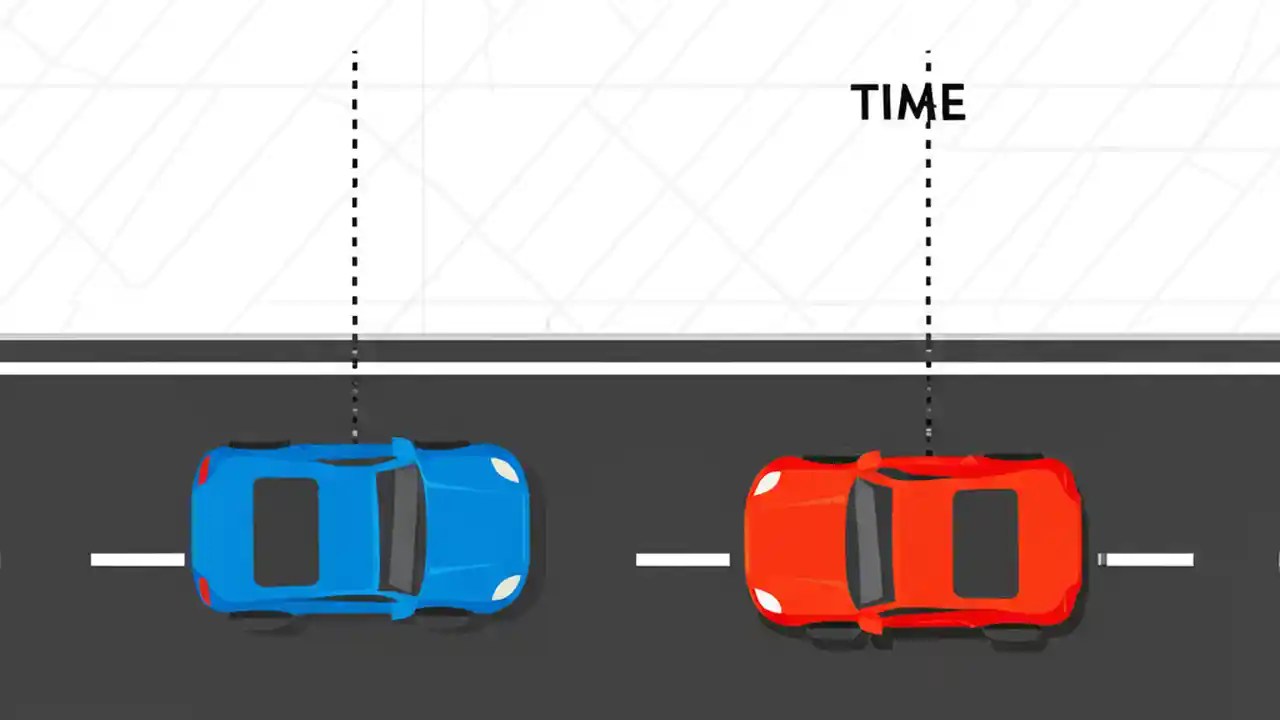 TIME