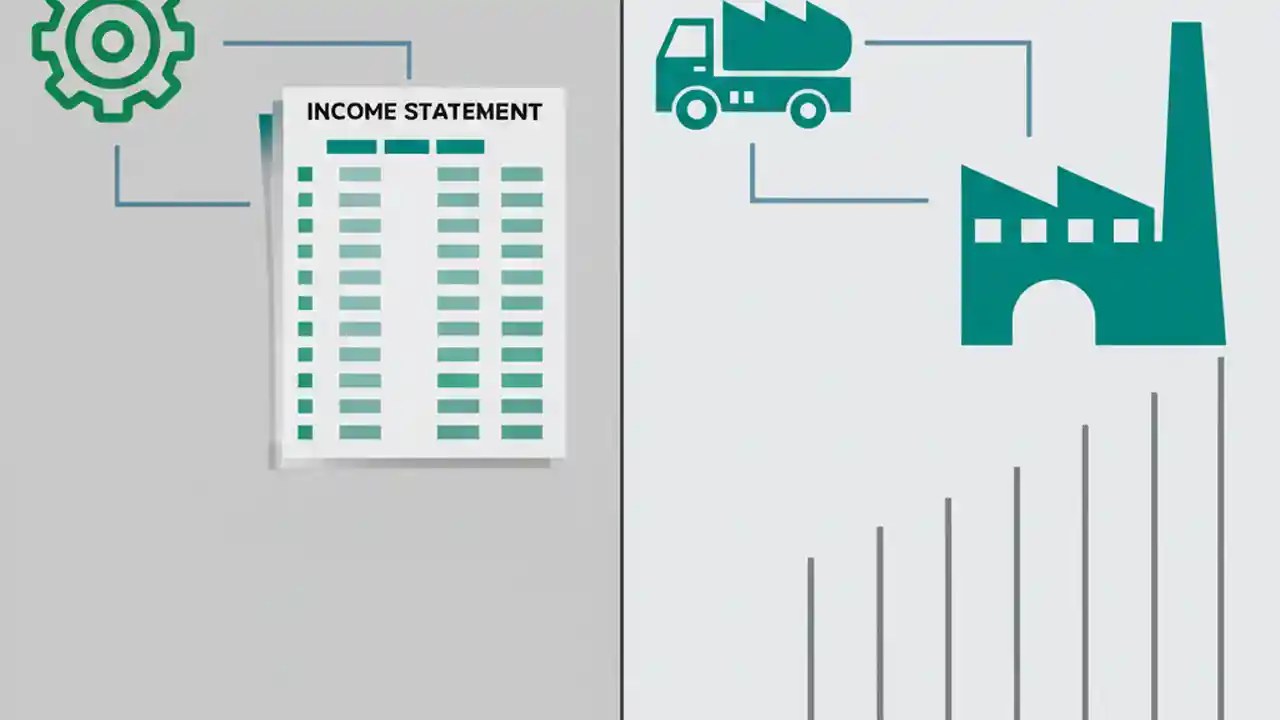 INCOME STATEMENT