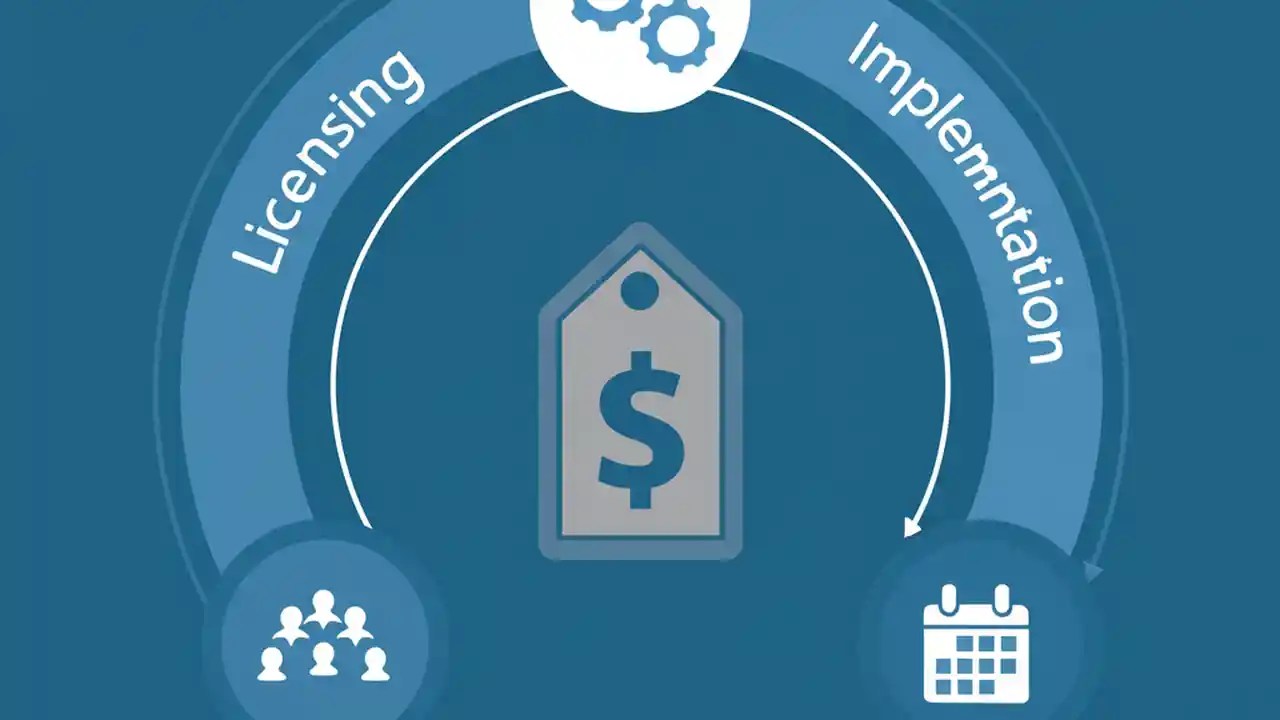 Licensing

Implemntation

$