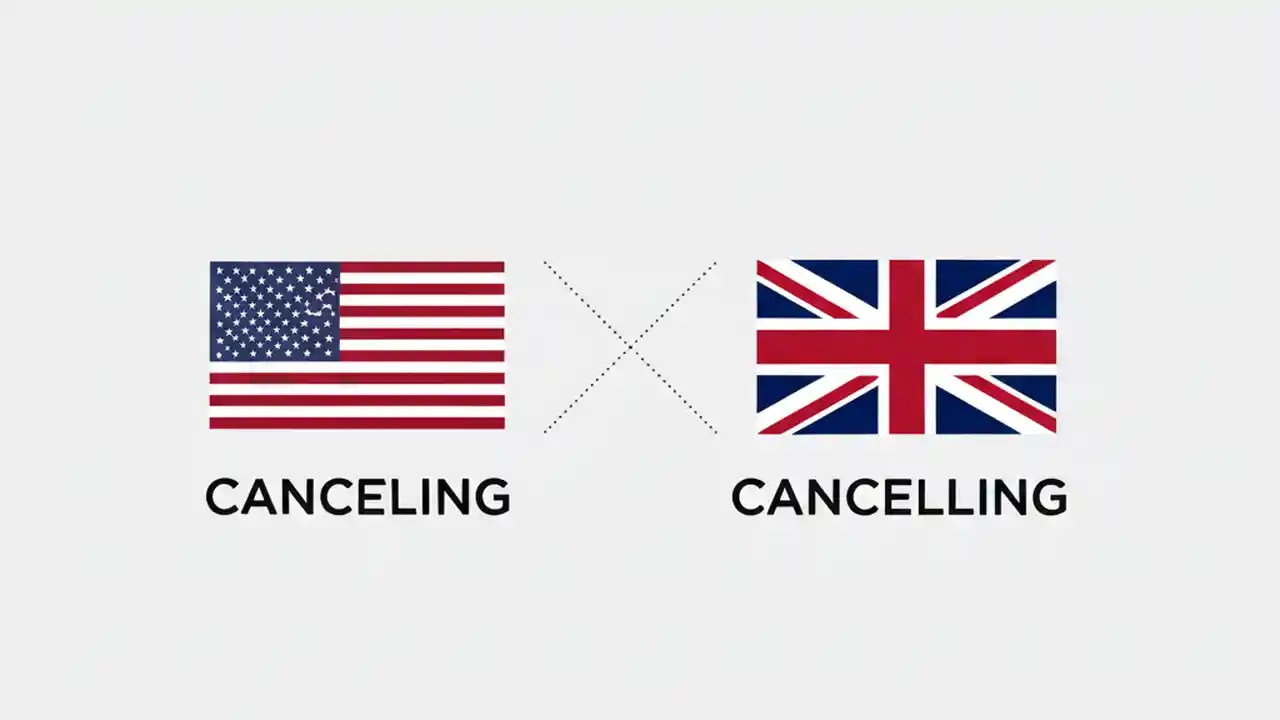 CANCELING

CANCELLING