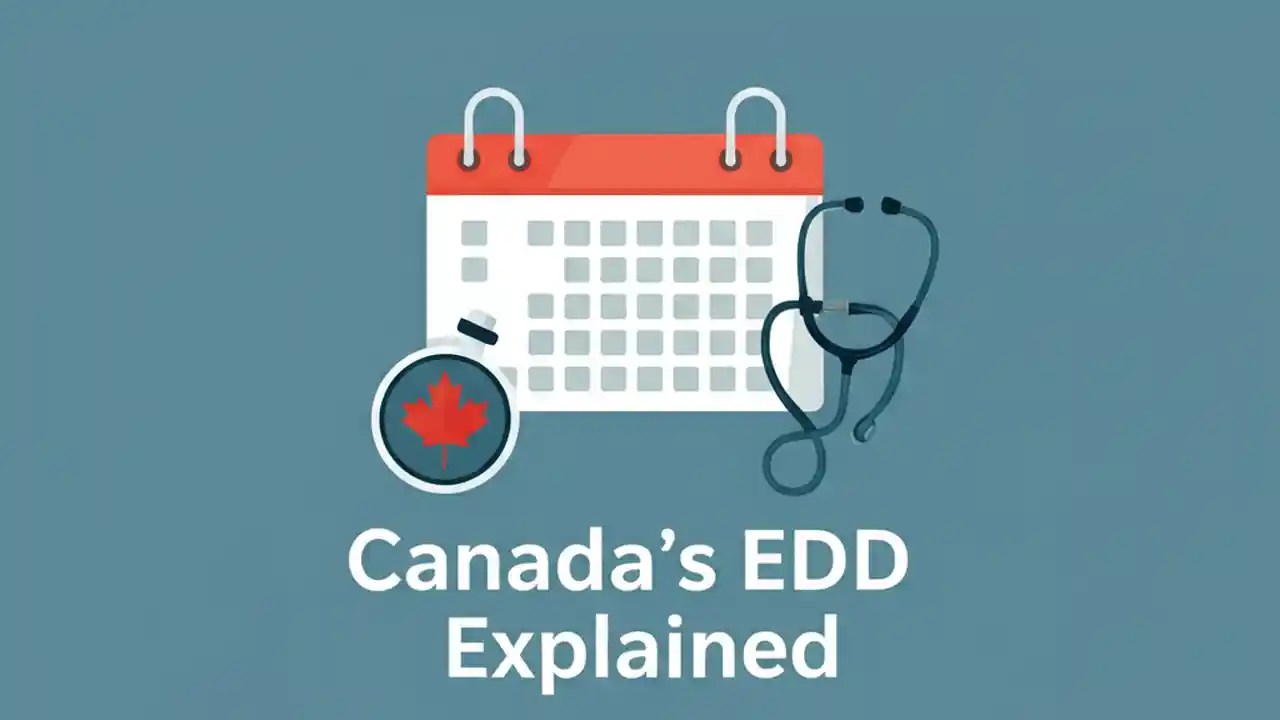 Canada's EDD Explained