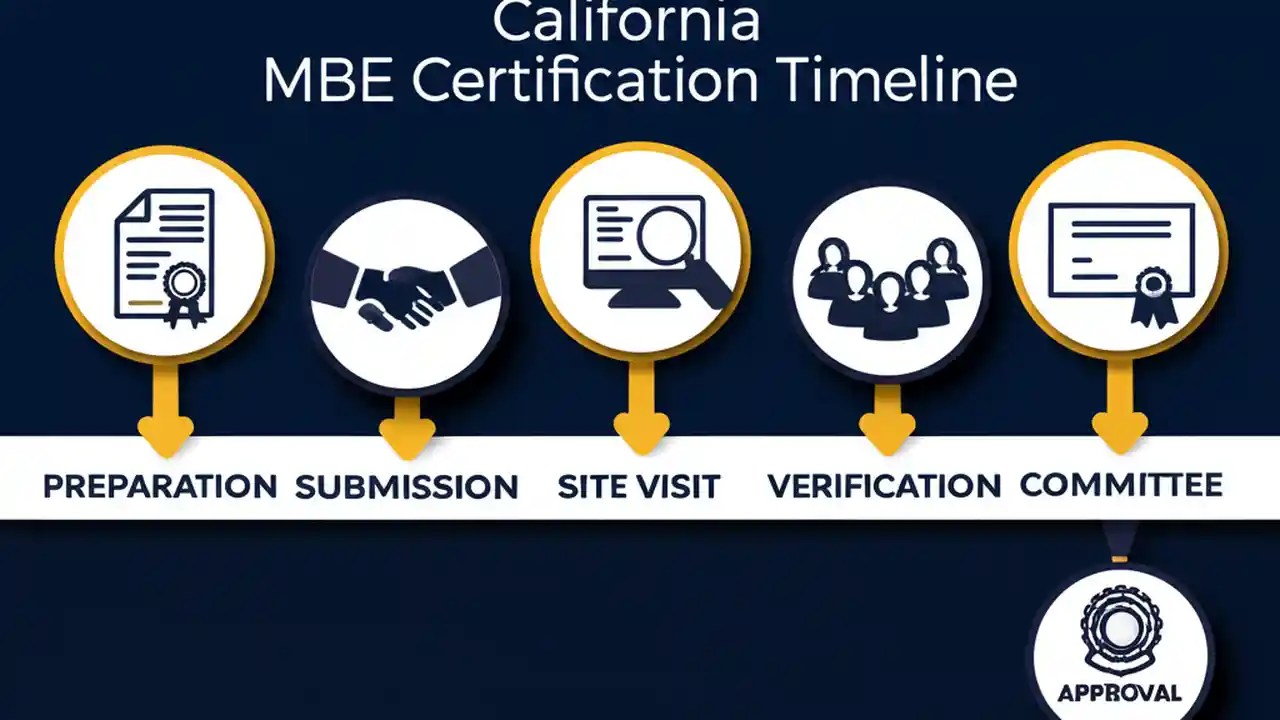 California
MBE Certification Timeline

PREPARATION SUBMISSION SITE VISIT VERIFICATION COMMITTEE

APPROVAL