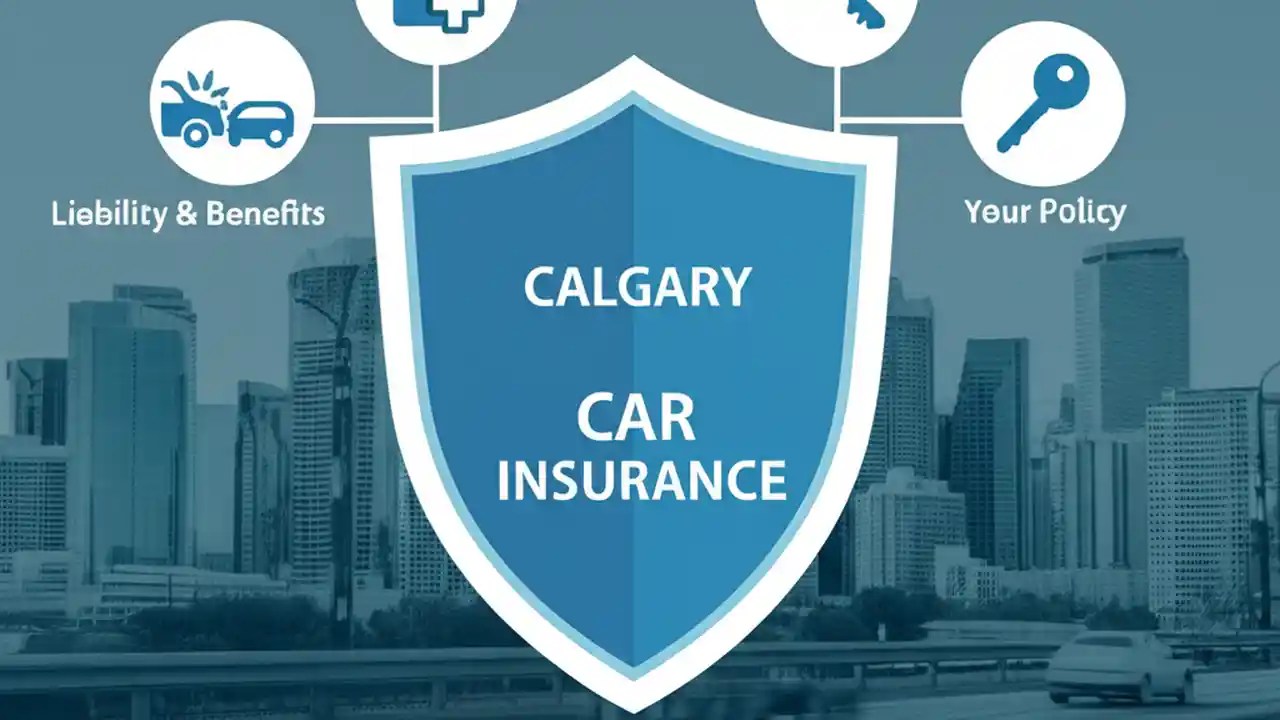 Liebility & Benefits

Your Policy

CALGARY

CAR INSURANCE